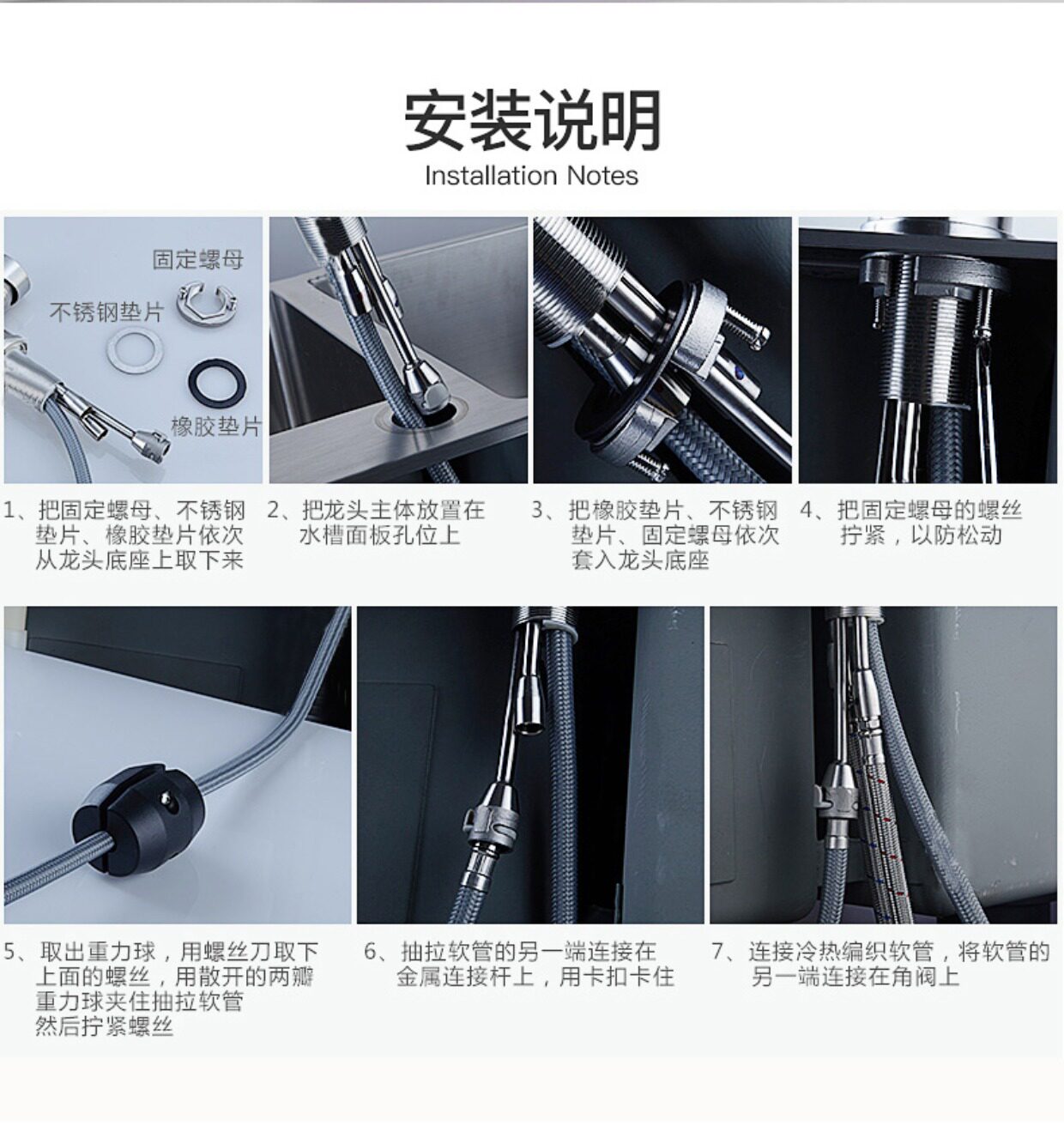 安装说明
Installation Notes

固定螺母
不锈钢垫片
橡胶垫片

1、把固定螺母、不锈钢垫片、橡胶垫片依次从龙头底座上取下来

2、把龙头主体放置在水槽面板孔位上

3、把橡胶垫片、不锈钢垫片、固定螺母依次套入龙头底座

4、把固定螺母的螺丝拧紧，以防松动

5、取出重力球，用螺丝刀取下上面的螺丝，用散开的两瓣重力球夹住抽拉软管然后拧紧螺丝

6、抽拉软管的另一端连接在金属连接杆上，用卡扣卡住

7、连接冷热编织软管，将软管的另一端连接在角阀上