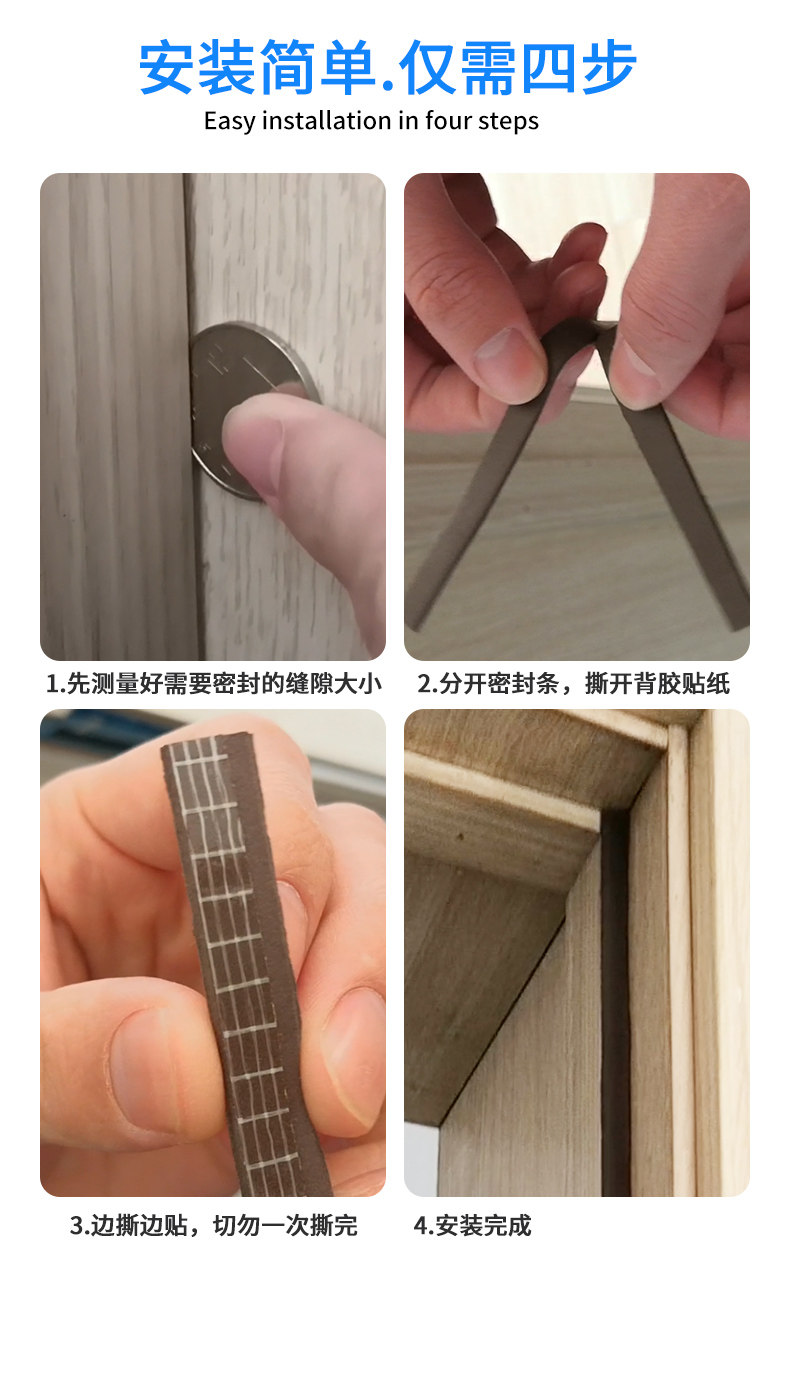 安装简单.仅需四步
Easy installation in four steps

1.先测量好需要密封的缝隙大小

2.分开密封条，撕开背胶贴纸

3.边撕边贴，切勿一次撕完

4.安装完成