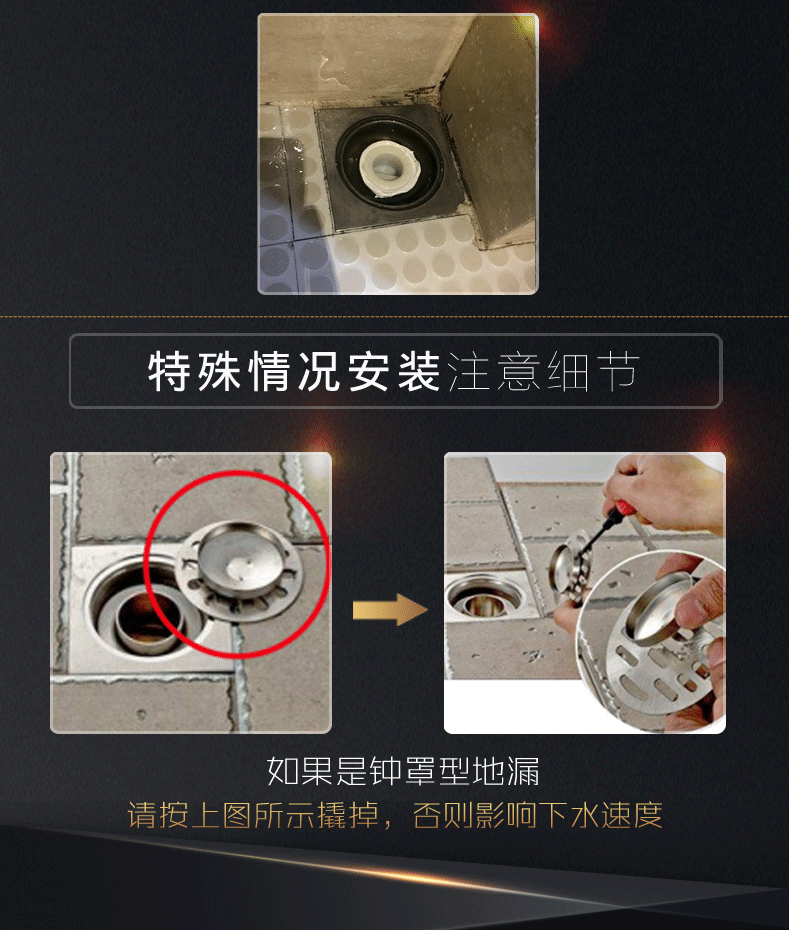 特殊情况安装注意细节

如果是钟罩型地漏
请按上图所示撬掉，否则影响下水速度