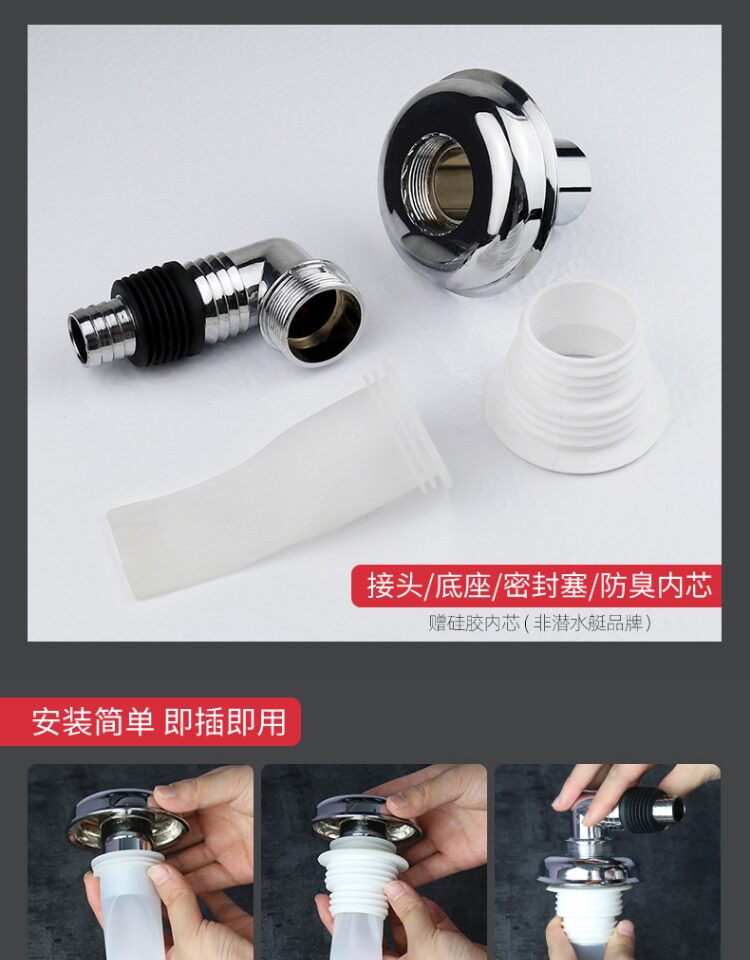 接头/底座/密封塞/防臭内芯

赠硅胶内芯(非潜水艇品牌)

安装简单 即插即用