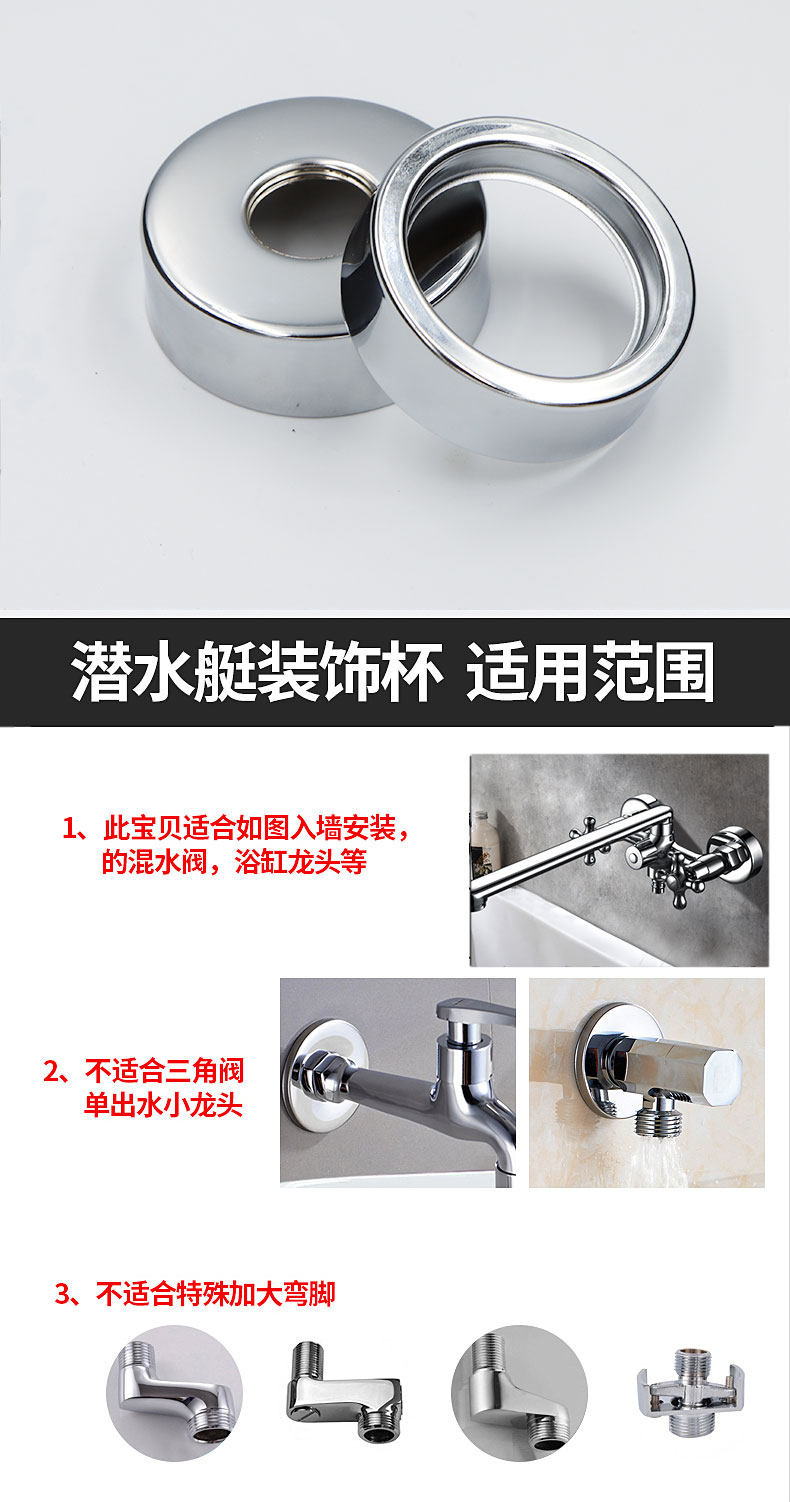 潜水艇装饰杯 适用范围

1、此宝贝适合如图入墙安装，的混水阀，浴缸龙头等

2、不适合三角阀 单出水小龙头

3、不适合特殊加大弯脚