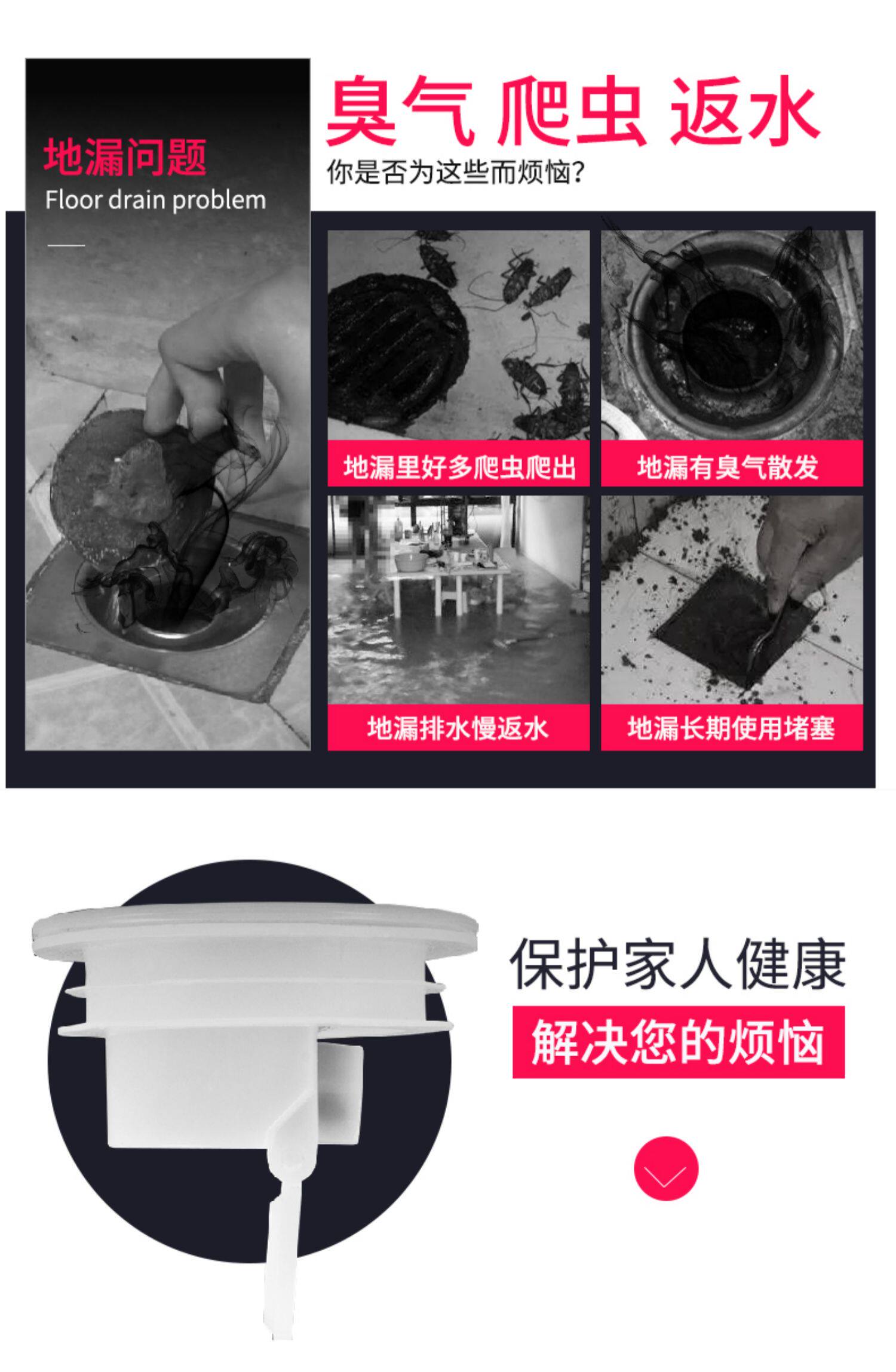 地漏问题
Floor drain problem

臭气 爬虫 返水
你是否为这些而烦恼?

地漏里好多爬虫爬出

地漏有臭气散发

地漏排水慢返水

地漏长期使用堵塞

保护家人健康
解决您的烦恼