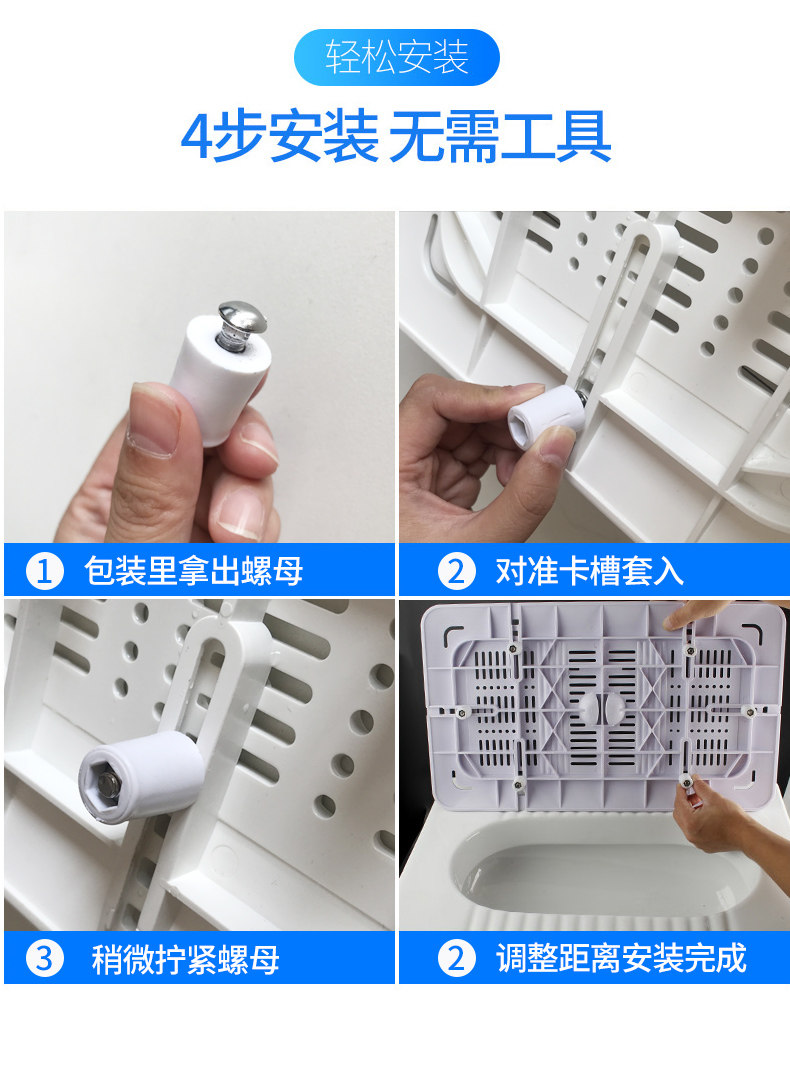 轻松安装

4步安装 无需工具

1 包装里拿出螺母

2 对准卡槽套入

3 稍微拧紧螺母

2 调整距离安装完成