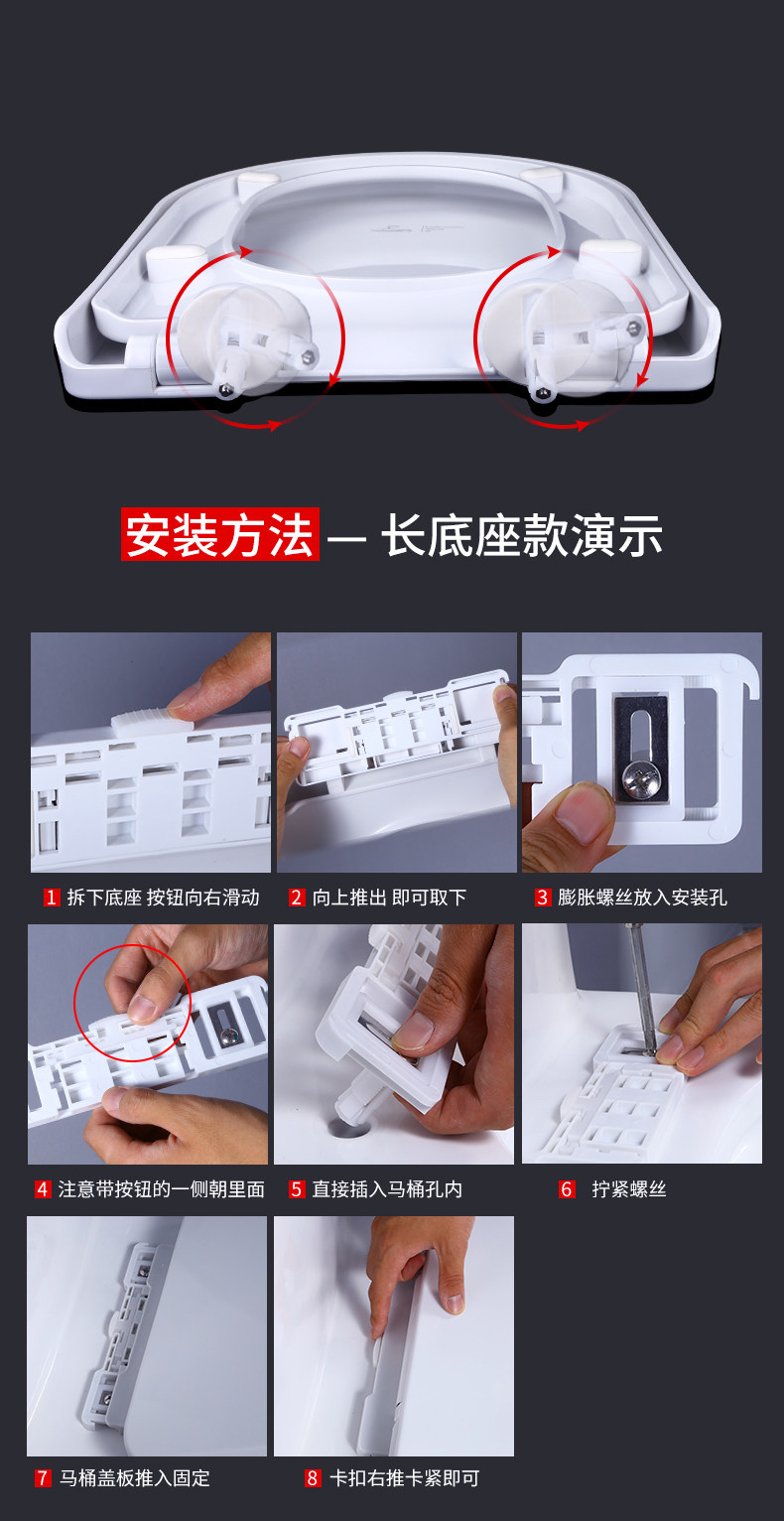 安装方法 — 长底座款演示

1 拆下底座 按钮向右滑动

2 向上推出 即可取下

3 膨胀螺丝放入安装孔

4 注意带按钮的一侧朝里面

5 直接插入马桶孔内

6 拧紧螺丝

7 马桶盖板推入固定

8 卡扣右推卡紧即可