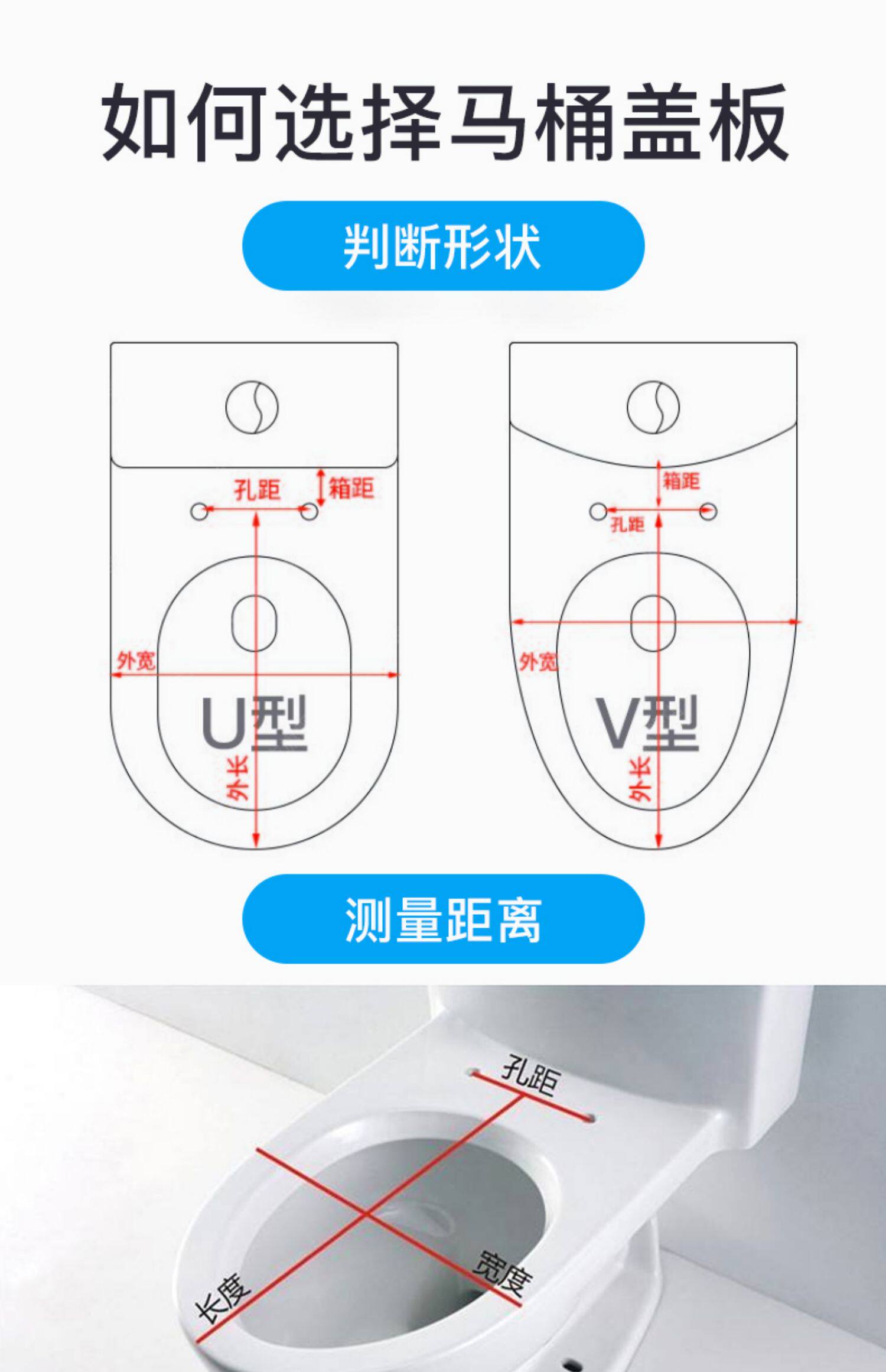 如何选择马桶盖板

判断形状

孔距
箱距
外宽
U型
外长

箱距
孔距
外宽
V型
外长

测量距离

孔距
宽度
长度