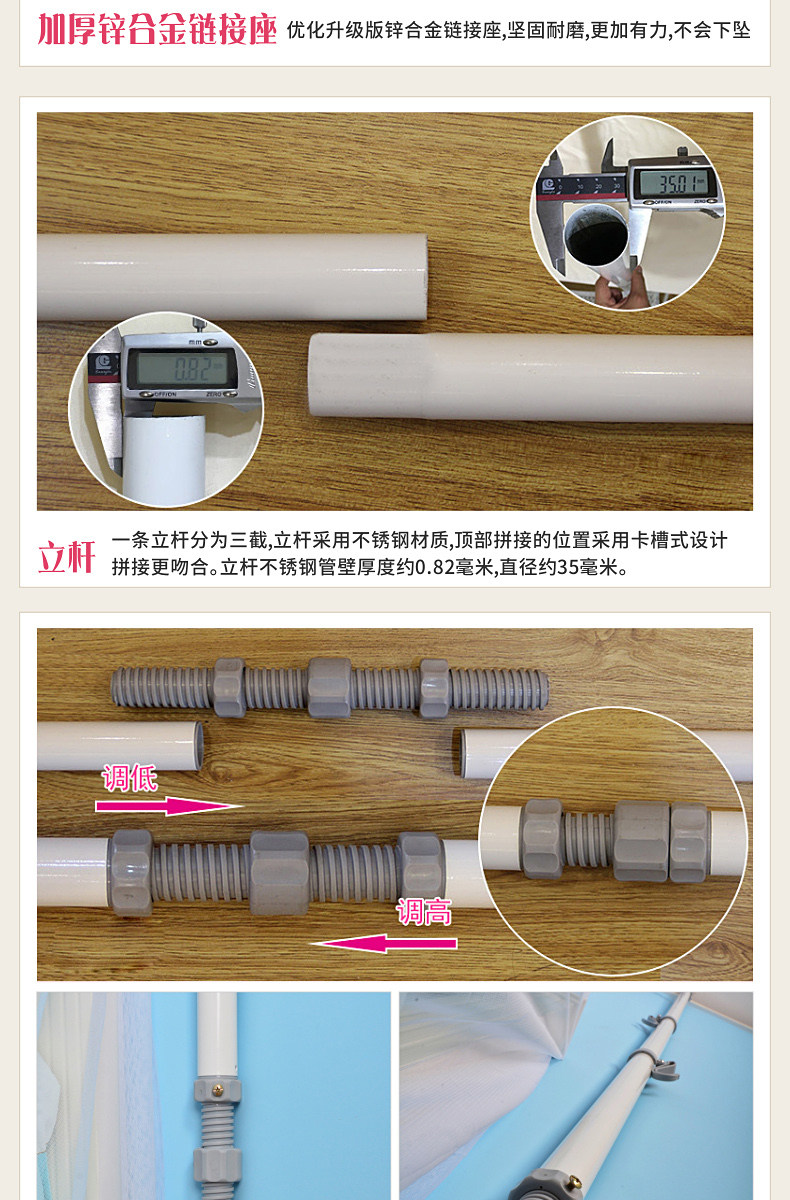 加厚锌合金链接座 优化升级版锌合金链接座,坚固耐磨,更加有力,不会下坠

35.01

mm
0.82
OFF/ON ZERO

立杆 一条立杆分为三截,立杆采用不锈钢材质,顶部拼接的位置采用卡槽式设计拼接更吻合。立杆不锈钢管壁厚度约0.82毫米,直径约35毫米。

调低

调高