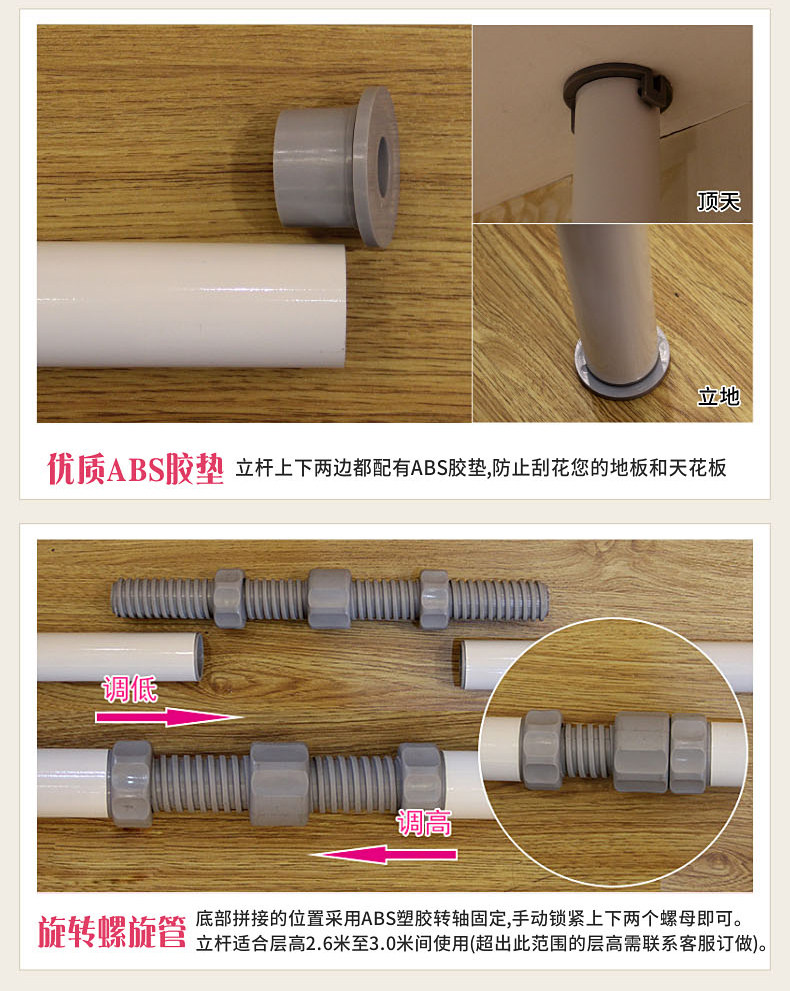 顶天

立地

优质ABS胶垫 立杆上下两边都配有ABS胶垫,防止刮花您的地板和天花板

调低

调高

旋转螺旋管 底部拼接的位置采用ABS塑胶转轴固定,手动锁紧上下两个螺母即可。立杆适合层高2.6米至3.0米间使用(超出此范围的层高需联系客服订做)。