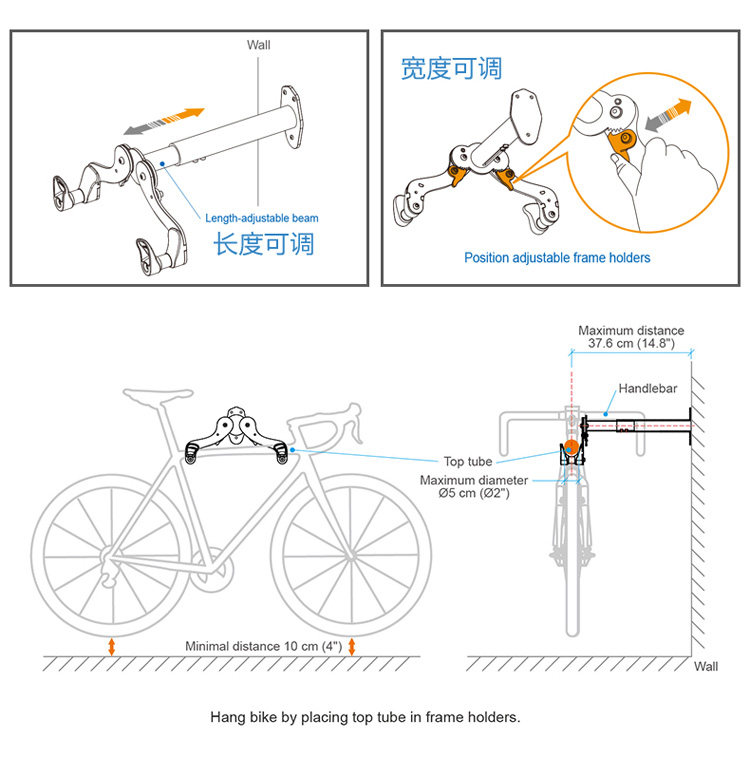 Wall

Length-adjustable beam

长度可调

宽度可调

Position adjustable frame holders

Maximum distance
37.6 cm (14.8")

Handlebar

Top tube

Maximum diameter
Ø5 cm (Ø2")

Minimal distance 10 cm (4")

Wall

Hang bike by placing top tube in frame holders.