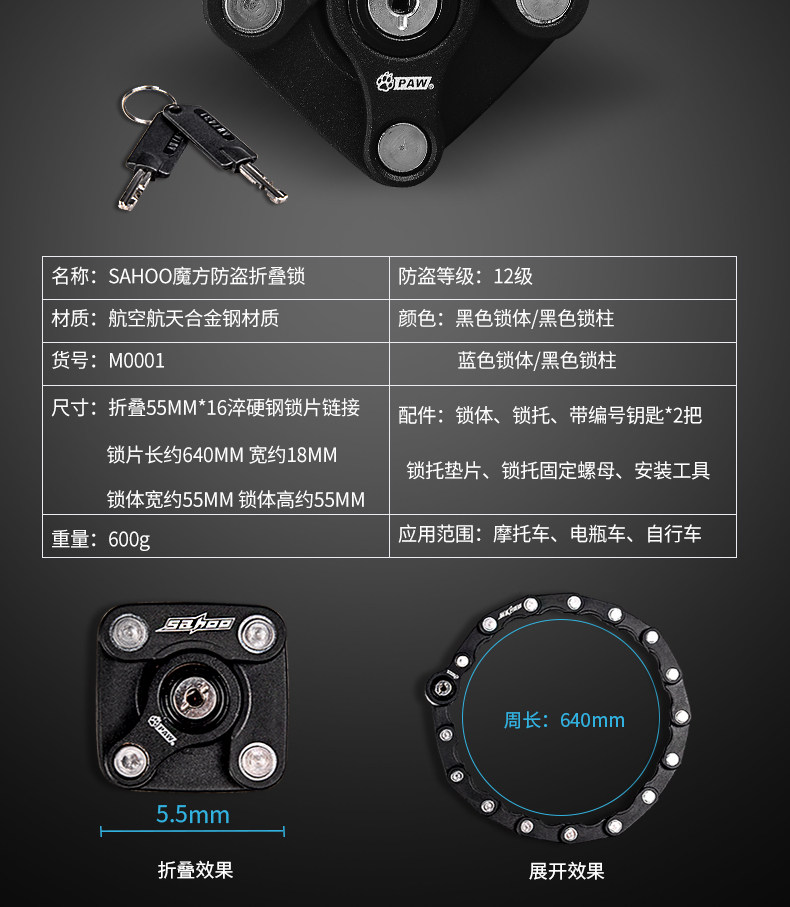 PAW

| 名称：SAHOO魔方防盗折叠锁 | 防盗等级：12级 |
|---|---|
| 材质：航空航天合金钢材质 | 颜色：黑色锁体/黑色锁柱 |
| 货号：M0001 | 蓝色锁体/黑色锁柱 |
| 尺寸：折叠55MM*16淬硬钢锁片链接 锁片长约640MM 宽约18MM 锁体宽约55MM 锁体高约55MM | 配件：锁体、锁托、带编号钥匙*2把 锁托垫片、锁托固定螺母、安装工具 |
| 重量：600g | 应用范围：摩托车、电瓶车、自行车 |

SAHOO
PAW
5.5mm
折叠效果

周长：640mm
展开效果