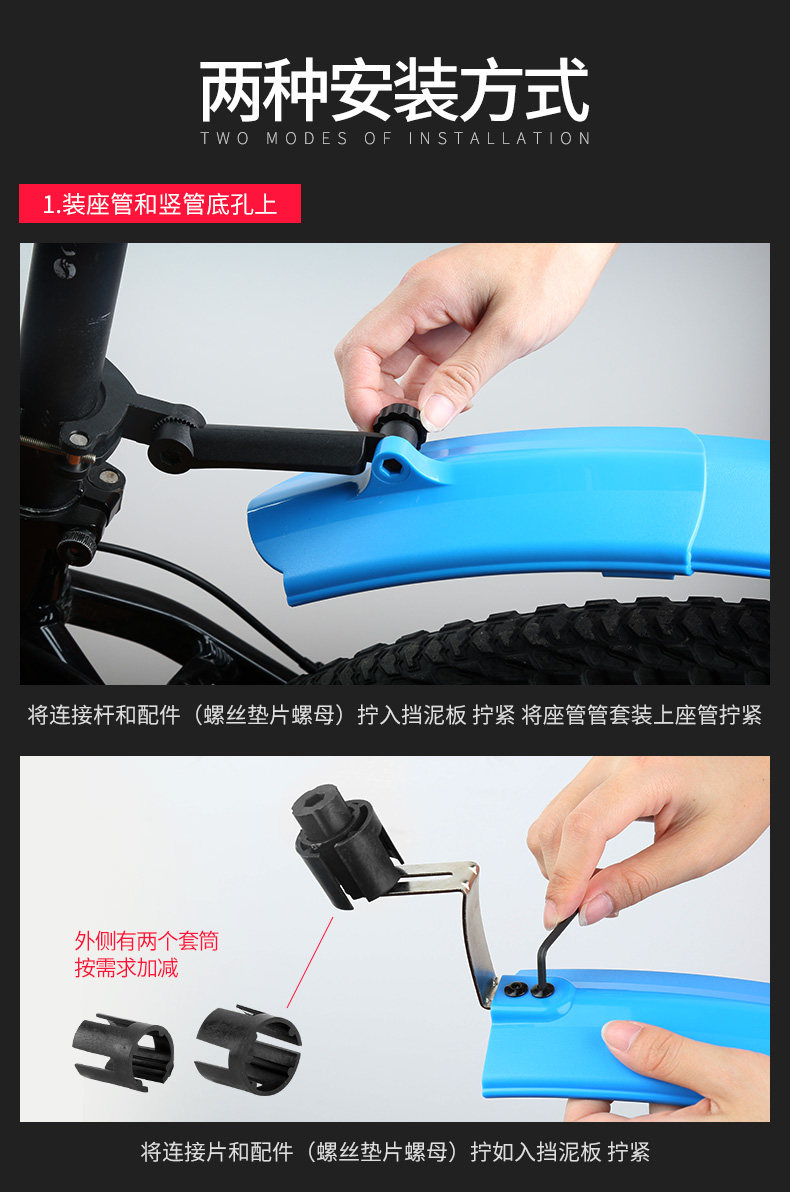 两种安装方式
TWO MODES OF INSTALLATION

1.装座管和竖管底孔上

将连接杆和配件（螺丝垫片螺母）拧入挡泥板 拧紧 将座管管套装上座管拧紧

外侧有两个套筒
按需求加减

将连接片和配件（螺丝垫片螺母）拧如入挡泥板 拧紧