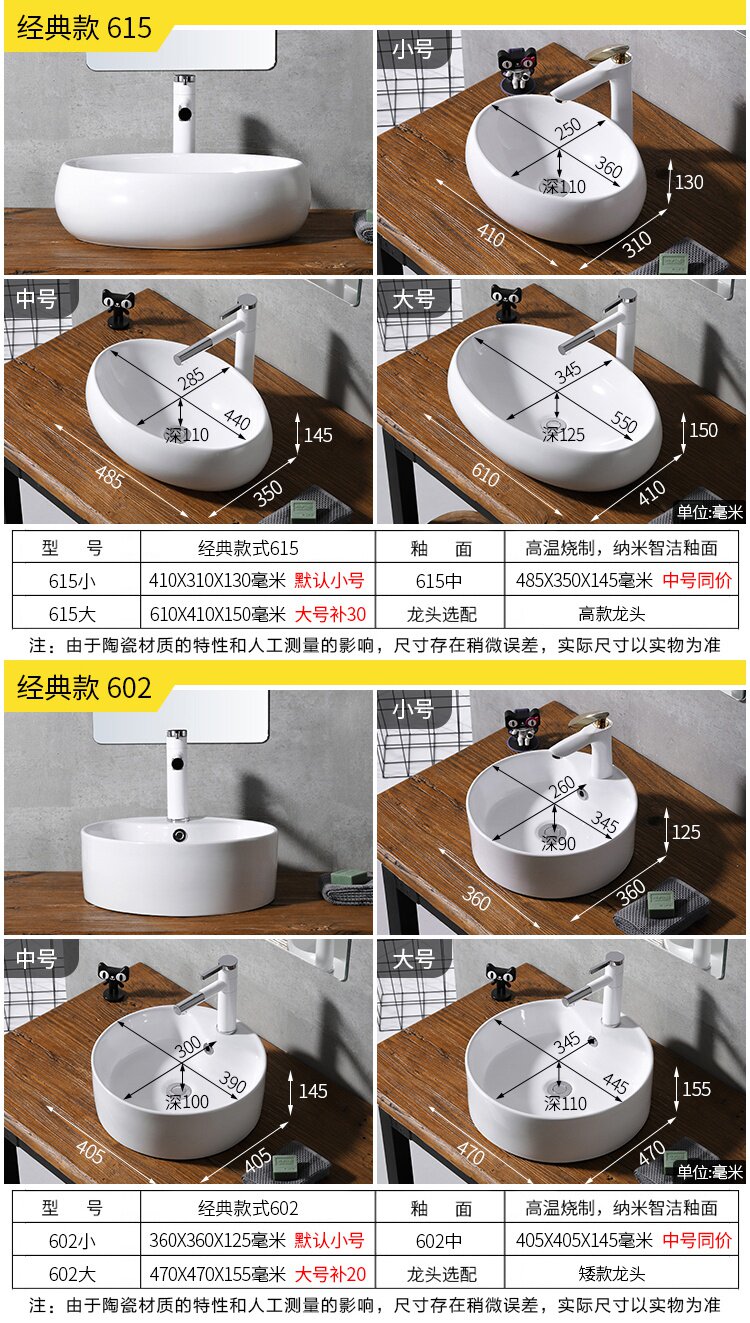 经典款 615

小号
250
360
深110
130
410
310

中号
285
440
深110
145
485
350

大号
345
550
深125
150
610
410
单位:毫米

| 型　号 | 经典款式615 | 釉　面 | 高温烧制，纳米智洁釉面 |
|---|---|---|---|
| 615小 | 410X310X130毫米 默认小号 | 615中 | 485X350X145毫米 中号同价 |
| 615大 | 610X410X150毫米 大号补30 | 龙头选配 | 高款龙头 |

注：由于陶瓷材质的特性和人工测量的影响，尺寸存在稍微误差，实际尺寸以实物为准

经典款 602

小号
260
345
深90
125
360
360

中号
300
390
深100
145
405
405

大号
345
445
深110
155
470
470
单位:毫米

| 型　号 | 经典款式602 | 釉　面 | 高温烧制，纳米智洁釉面 |
|---|---|---|---|
| 602小 | 360X360X125毫米 默认小号 | 602中 | 405X405X145毫米 中号同价 |
| 602大 | 470X470X155毫米 大号补20 | 龙头选配 | 矮款龙头 |

注：由于陶瓷材质的特性和人工测量的影响，尺寸存在稍微误差，实际尺寸以实物为准