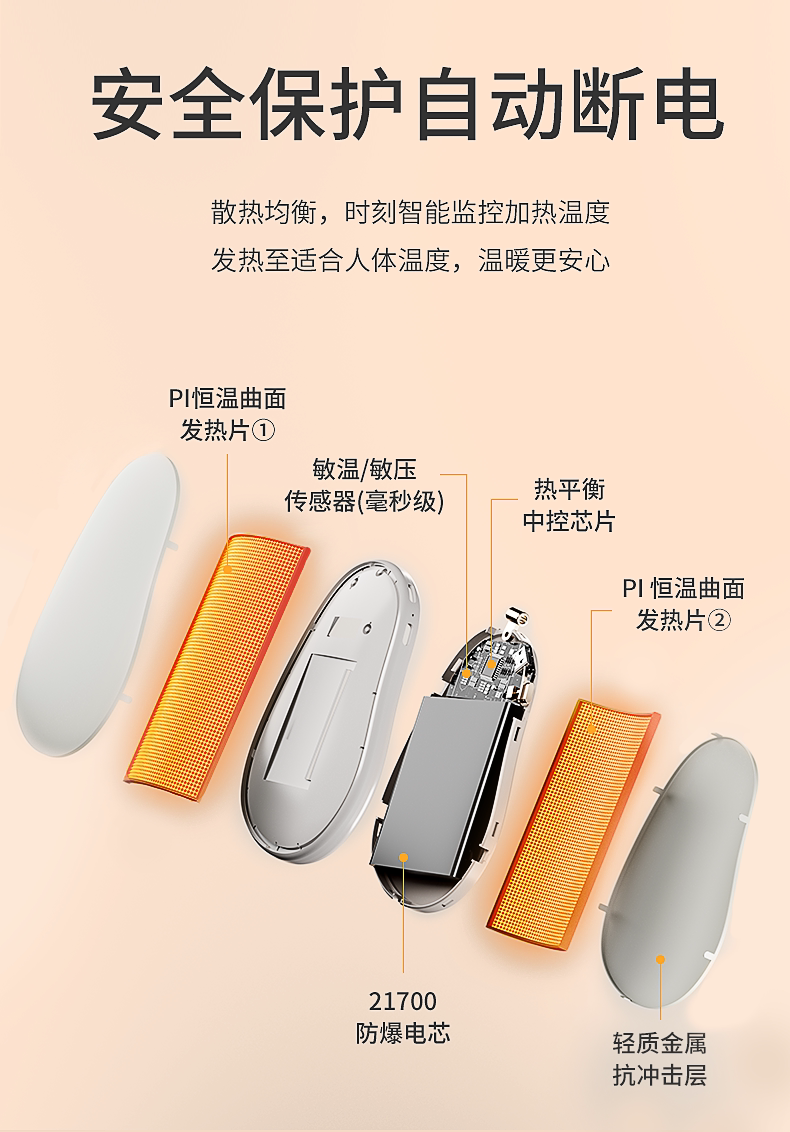 安全保护自动断电

散热均衡，时刻智能监控加热温度
发热至适合人体温度，温暖更安心

PI恒温曲面
发热片①

敏温/敏压
传感器(毫秒级)

热平衡
中控芯片

PI 恒温曲面
发热片②

21700
防爆电芯

轻质金属
抗冲击层