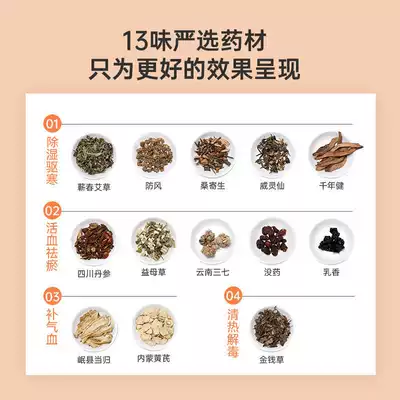 13味严选药材
只为更好的效果呈现

01 除湿驱寒

蕲春艾草 防风 桑寄生 威灵仙 千年健

02 活血祛瘀

四川丹参 益母草 云南三七 没药 乳香

03 补气血

岷县当归 内蒙黄芪

04 清热解毒

金钱草