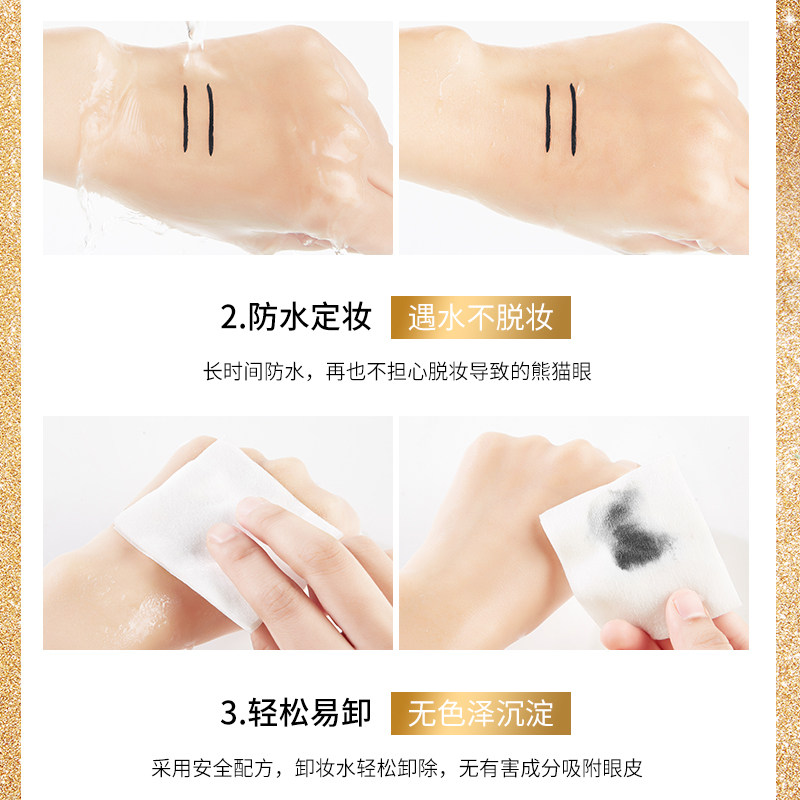 2.防水定妆 遇水不脱妆

长时间防水，再也不担心脱妆导致的熊猫眼

3.轻松易卸 无色泽沉淀

采用安全配方，卸妆水轻松卸除，无有害成分吸附眼皮