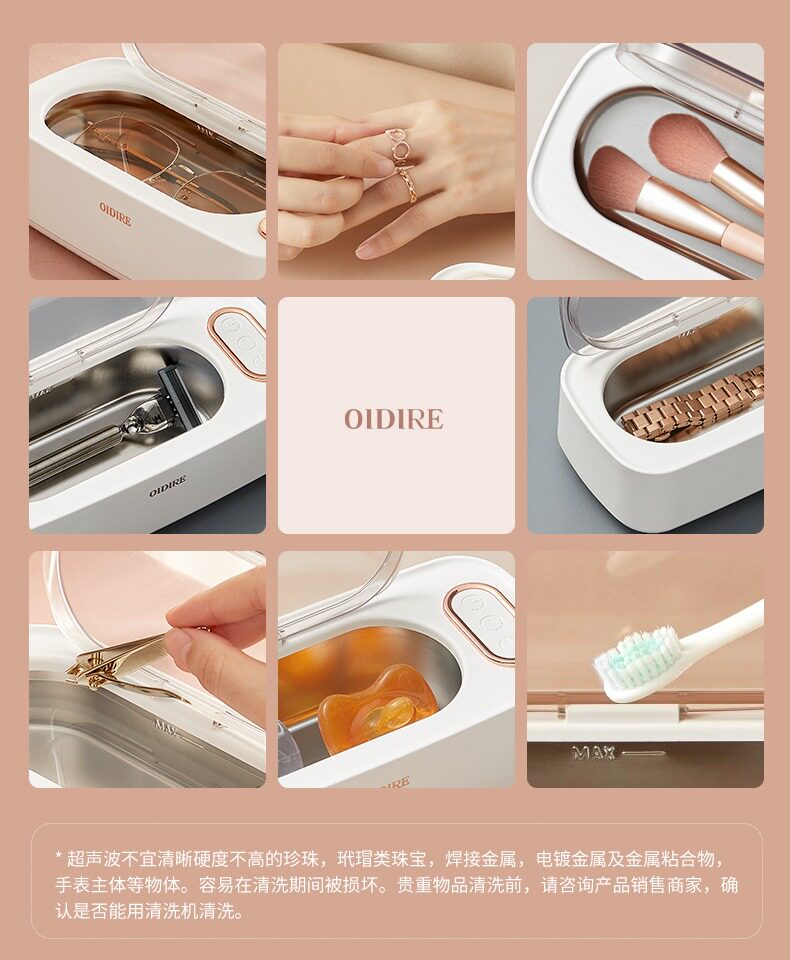 OIDIRE

OIDIRE

OIDIRE

MAX

MAX

* 超声波不宜清晰硬度不高的珍珠，玳瑁类珠宝，焊接金属，电镀金属及金属粘合物，手表主体等物体。容易在清洗期间被损坏。贵重物品清洗前，请咨询产品销售商家，确认是否能用清洗机清洗。