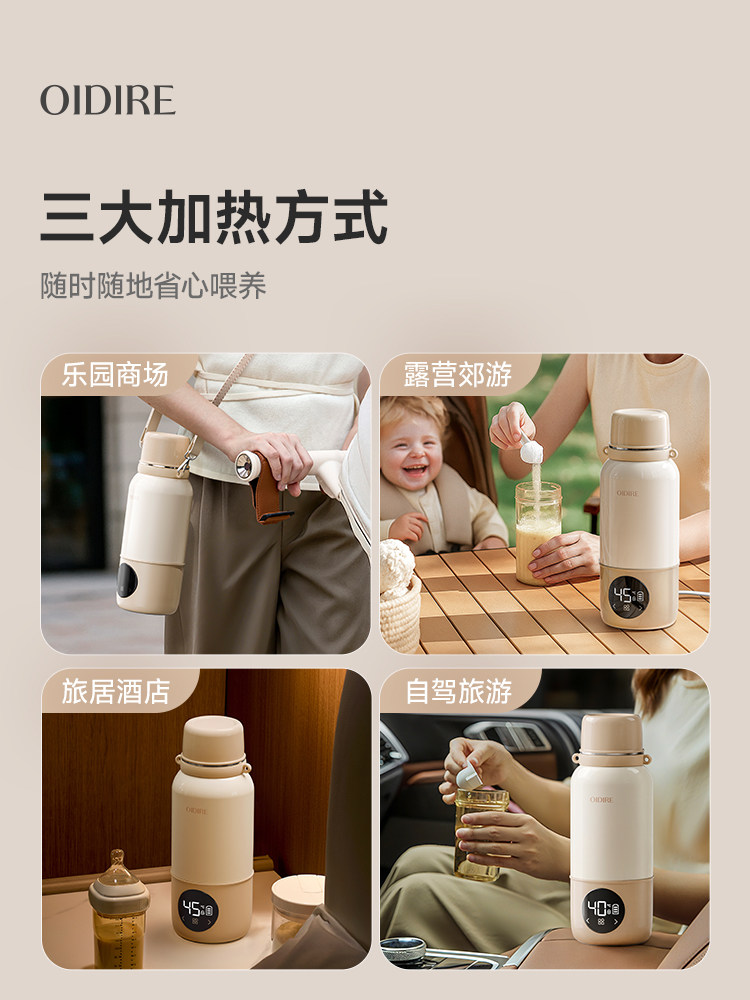 OIDIRE

三大加热方式

随时随地省心喂养

乐园商场

露营郊游

OIDIRE

45

旅居酒店

OIDIRE

45

自驾旅游

OIDIRE

40