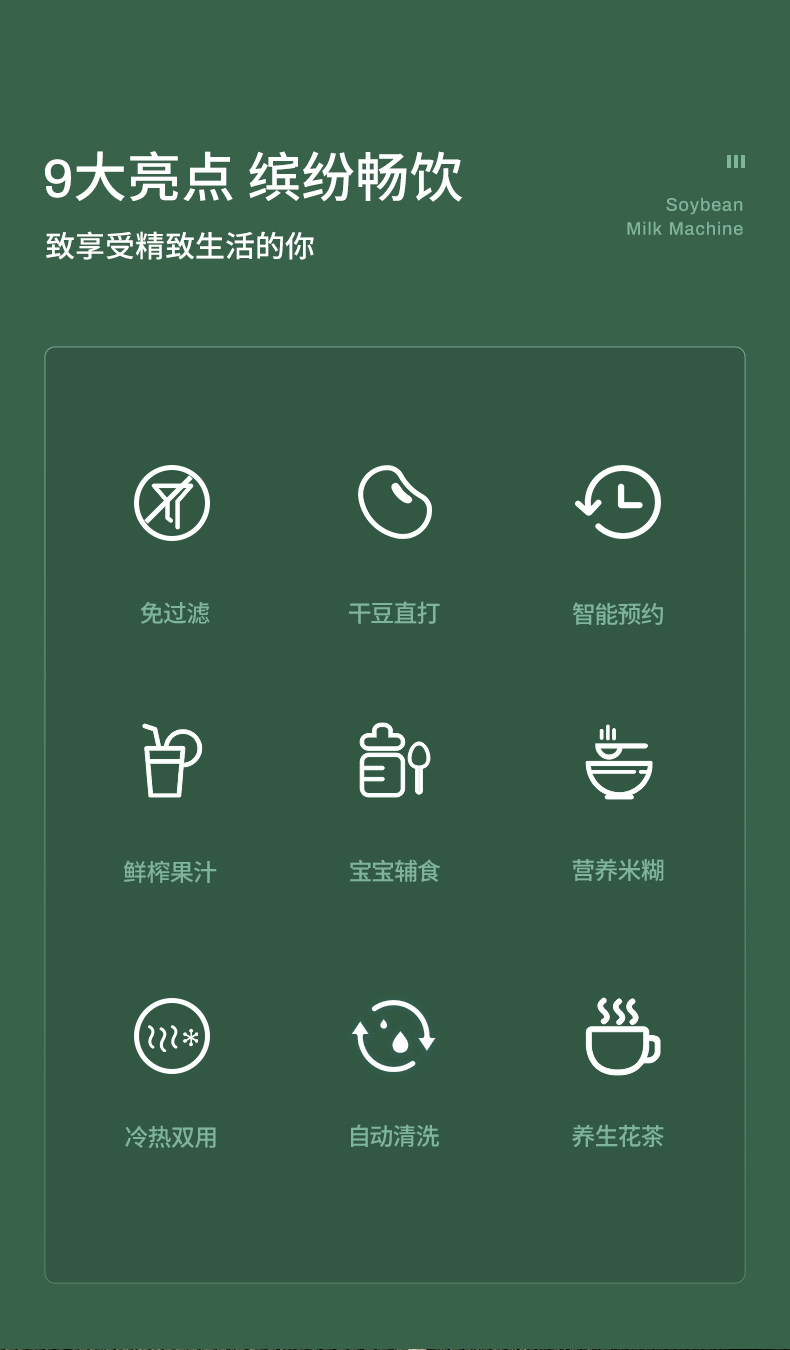 9大亮点 缤纷畅饮

致享受精致生活的你

Soybean
Milk Machine

免过滤

干豆直打

智能预约

鲜榨果汁

宝宝辅食

营养米糊

冷热双用

自动清洗

养生花茶