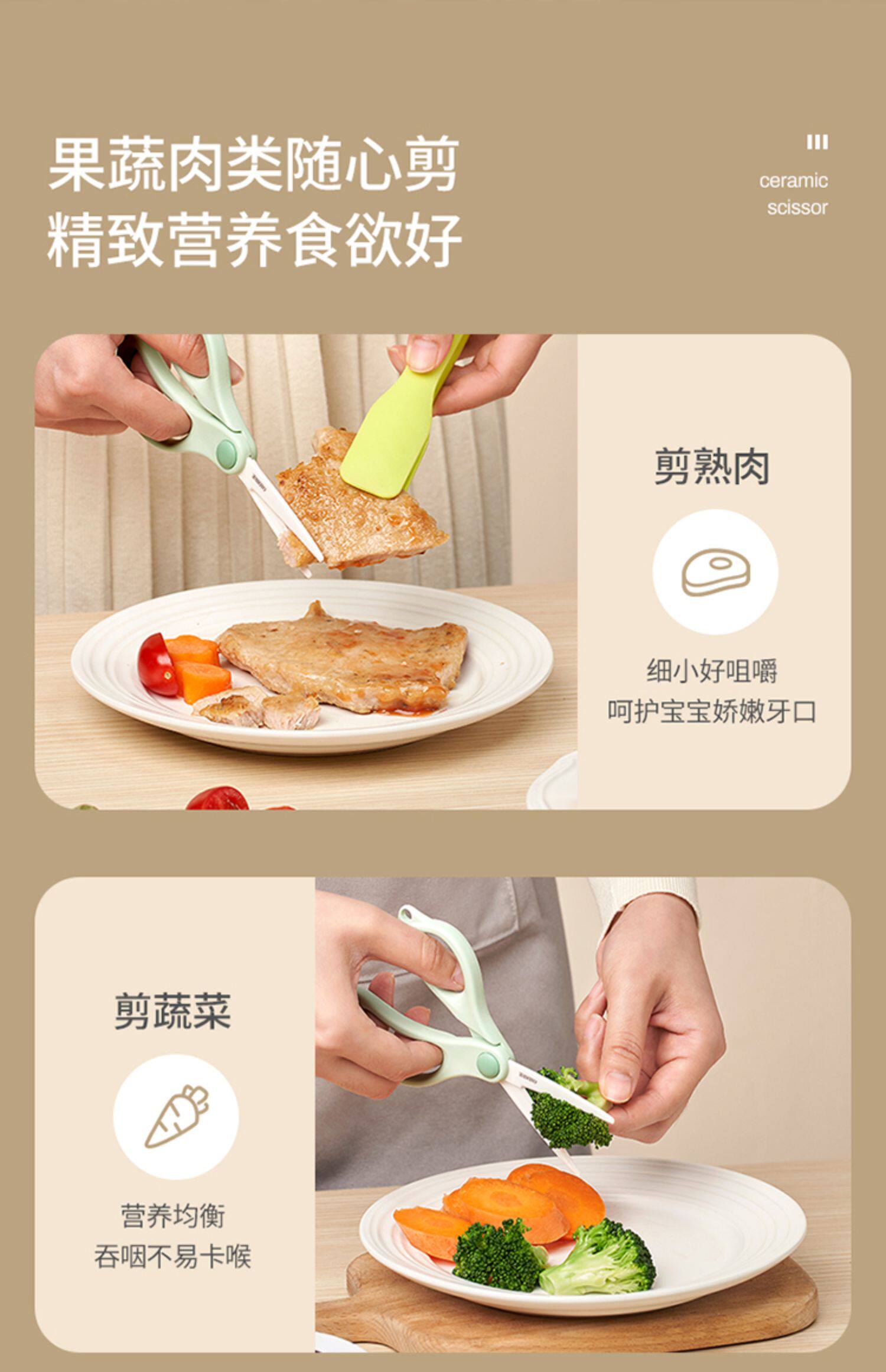 果蔬肉类随心剪
精致营养食欲好

ceramic
scissor

剪熟肉

细小好咀嚼
呵护宝宝娇嫩牙口

剪蔬菜

营养均衡
吞咽不易卡喉