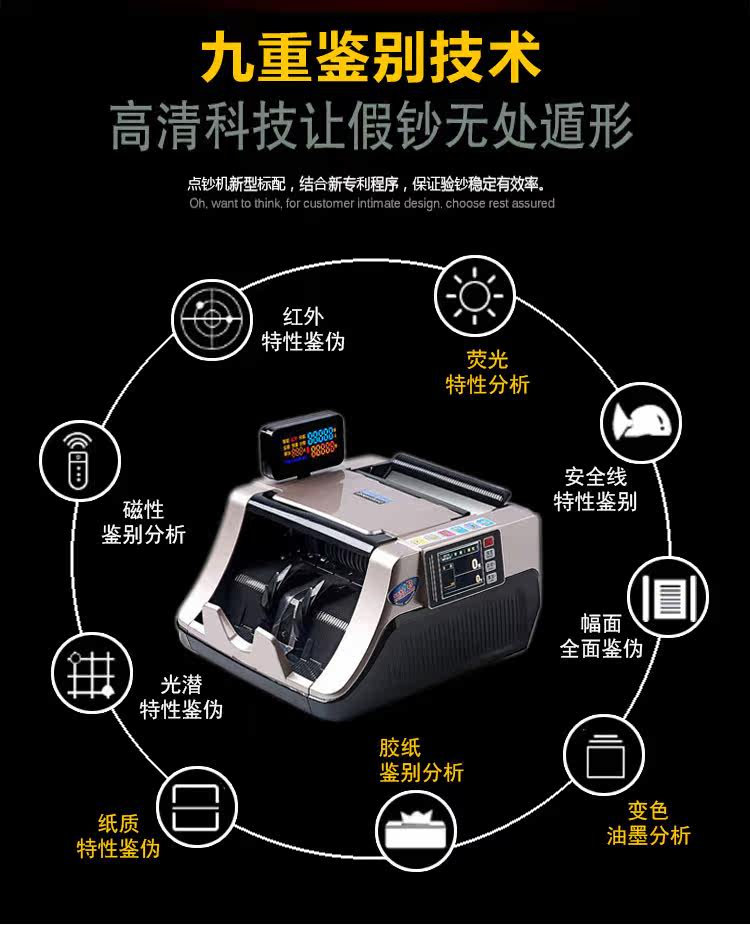 九重鉴别技术
高清科技让假钞无处遁形

点钞机新型标配，结合新专利程序，保证验钞稳定有效率。
Oh, want to think, for customer intimate design, choose rest assured

红外
特性鉴伪

荧光
特性分析

安全线
特性鉴别

磁性
鉴别分析

幅面
全面鉴伪

光潜
特性鉴伪

胶纸
鉴别分析

变色
油墨分析

纸质
特性鉴伪