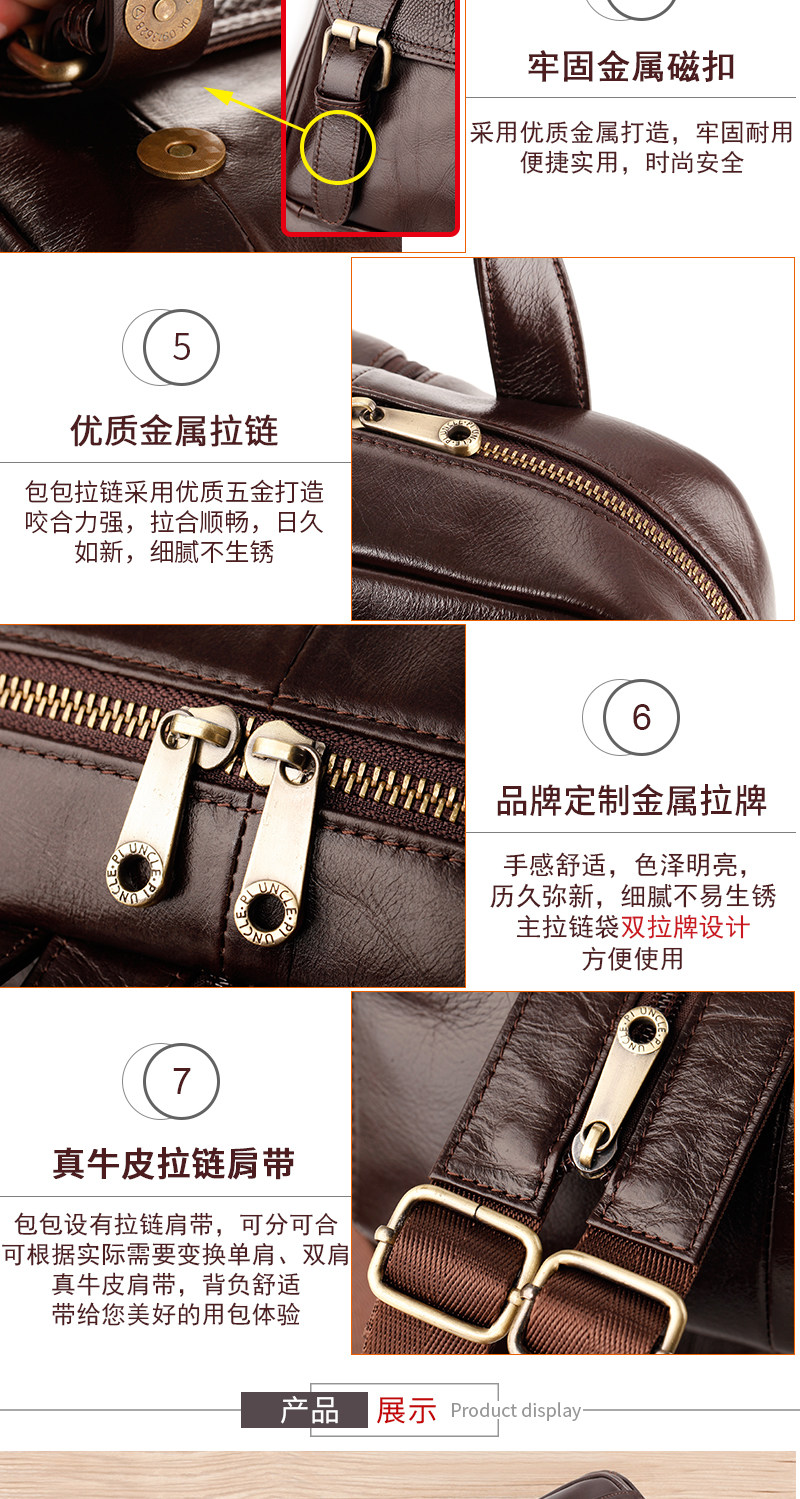 牢固金属磁扣

采用优质金属打造，牢固耐用
便捷实用，时尚安全

5

优质金属拉链

包包拉链采用优质五金打造
咬合力强，拉合顺畅，日久
如新，细腻不生锈

UNCLE·PI

6

品牌定制金属拉牌

手感舒适，色泽明亮，
历久弥新，细腻不易生锈
主拉链袋双拉牌设计
方便使用

UNCLE·PI UNCLE·PI

7

真牛皮拉链肩带

包包设有拉链肩带，可分可合
可根据实际需要变换单肩、双肩
真牛皮肩带，背负舒适
带给您美好的用包体验

UNCLE·PI

产品 展示 Product display