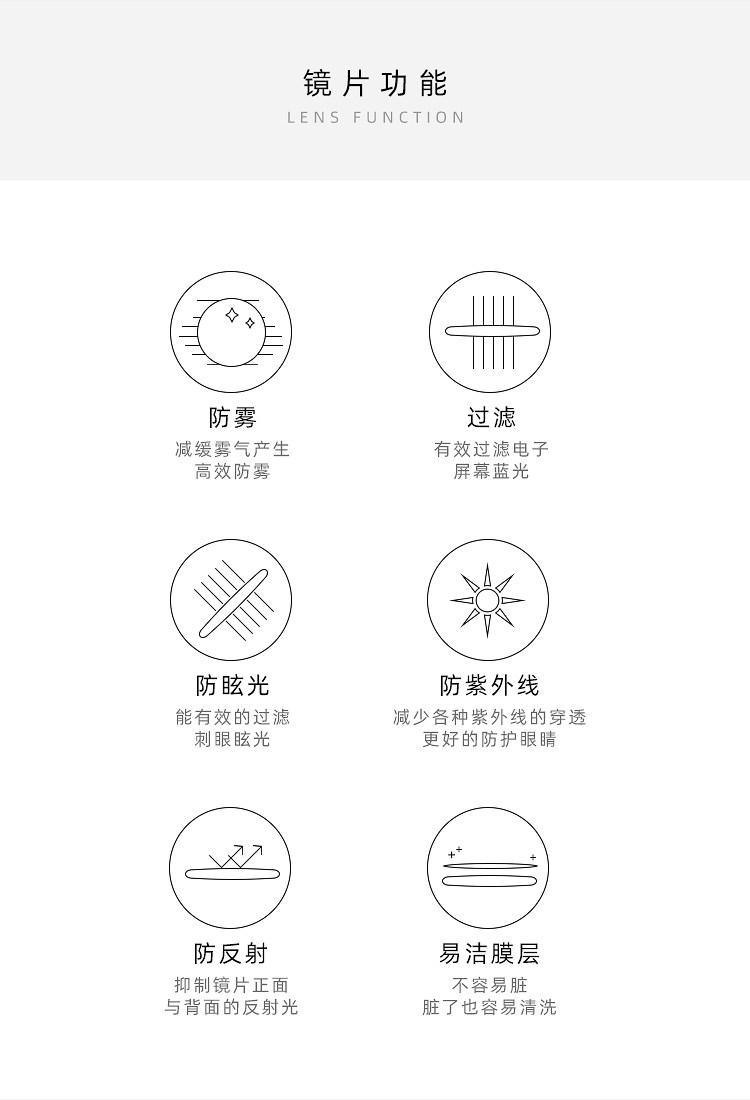 镜片功能
LENS FUNCTION

防雾
减缓雾气产生
高效防雾

过滤
有效过滤电子
屏幕蓝光

防眩光
能有效的过滤
刺眼眩光

防紫外线
减少各种紫外线的穿透
更好的防护眼睛

防反射
抑制镜片正面
与背面的反射光

易洁膜层
不容易脏
脏了也容易清洗