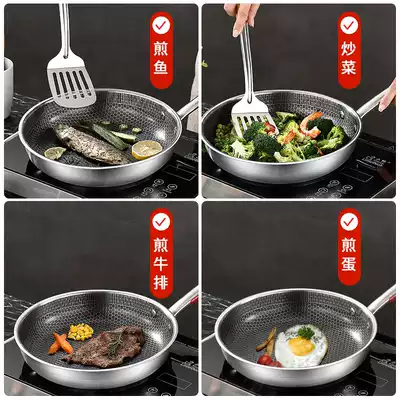 煎鱼

炒菜

煎牛排

煎蛋