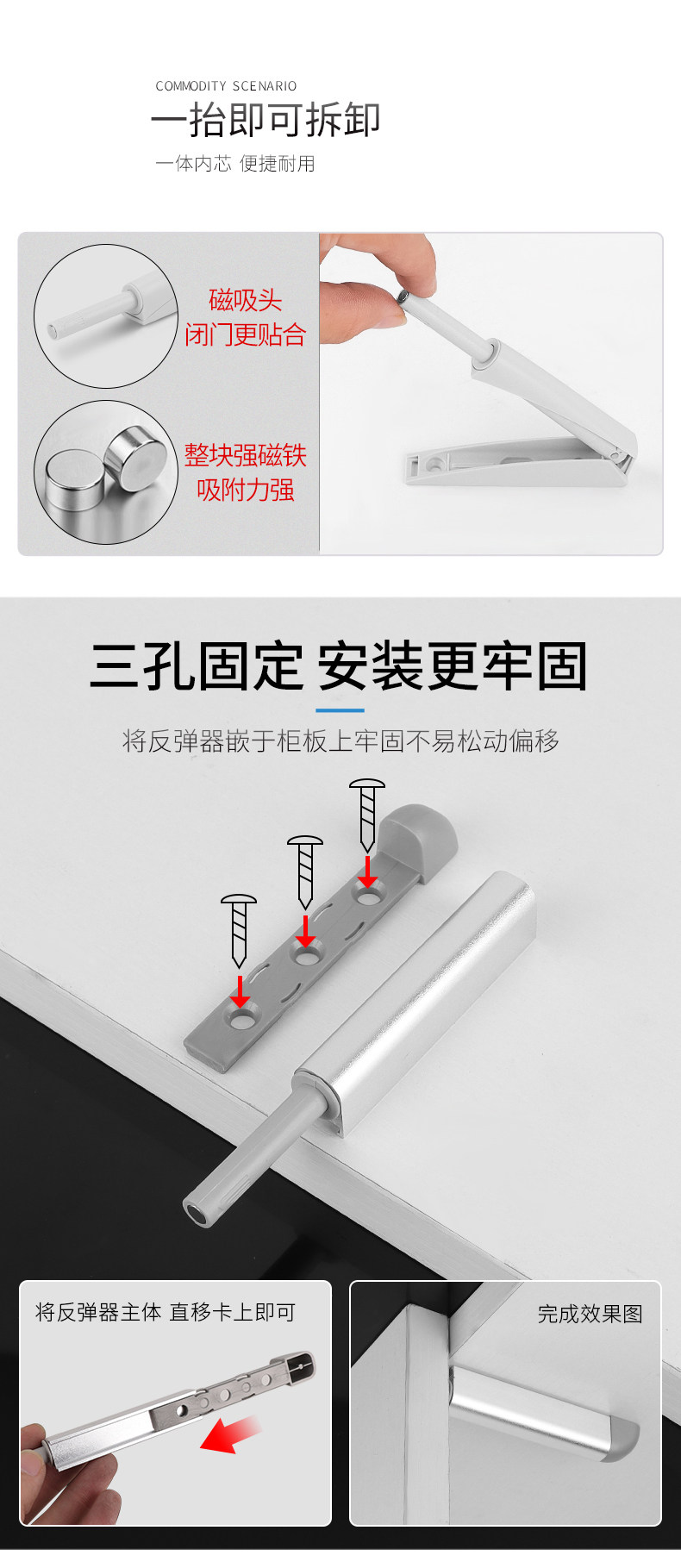 COMMODITY SCENARIO

一抬即可拆卸

一体内芯 便捷耐用

磁吸头
闭门更贴合

整块强磁铁
吸附力强

三孔固定 安装更牢固

将反弹器嵌于柜板上牢固不易松动偏移

将反弹器主体 直移卡上即可

完成效果图