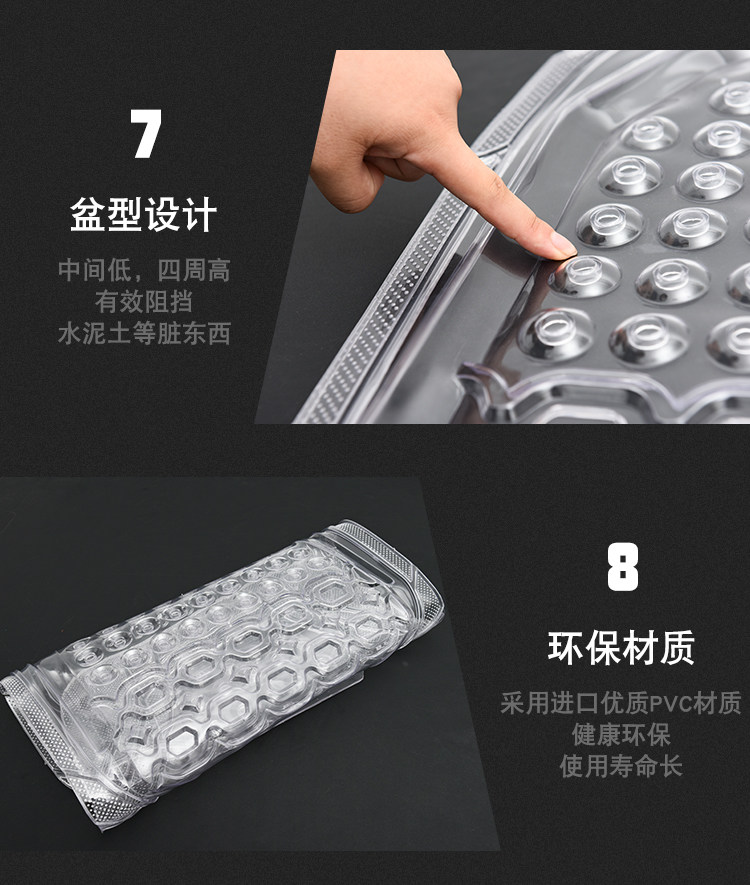 7

盆型设计

中间低，四周高
有效阻挡
水泥土等脏东西

8

环保材质

采用进口优质PVC材质
健康环保
使用寿命长