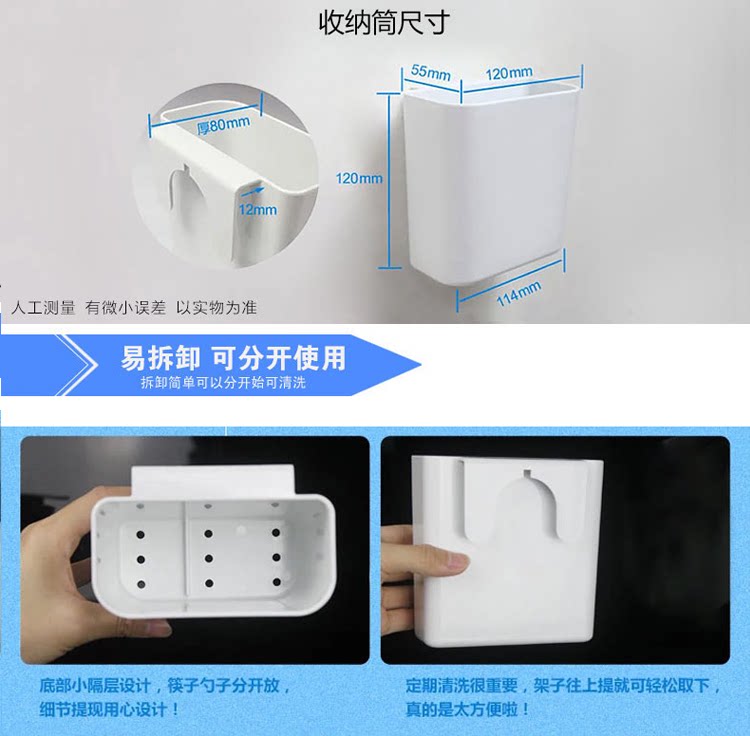 收纳筒尺寸

厚80mm

12mm

55mm

120mm

120mm

114mm

人工测量 有微小误差 以实物为准

易拆卸 可分开使用

拆卸简单可以分开始可清洗

底部小隔层设计，筷子勺子分开放，细节提现用心设计！

定期清洗很重要，架子往上提就可轻松取下，真的是太方便啦！