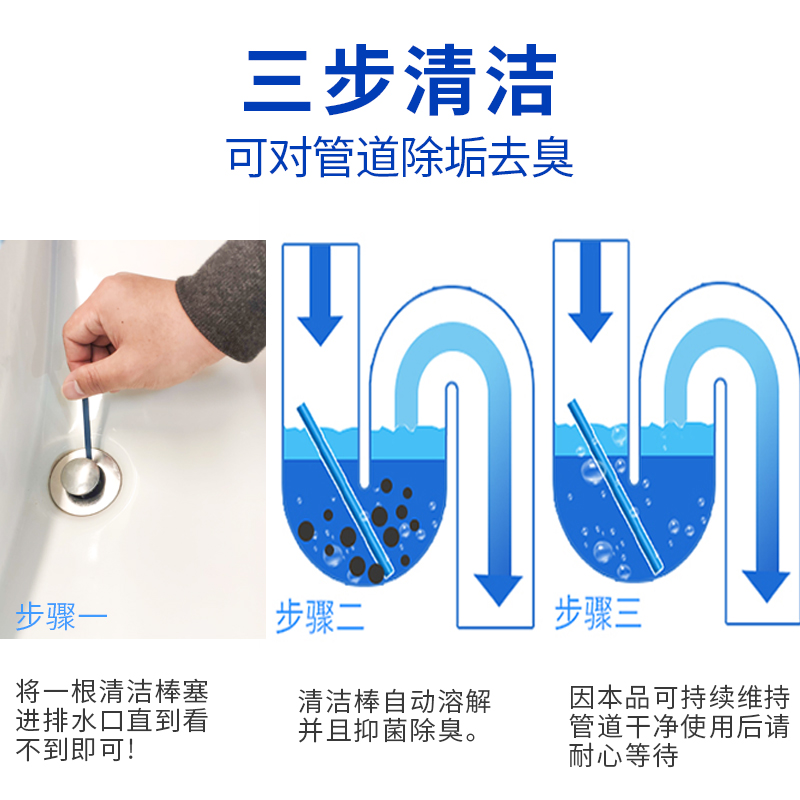 三步清洁
可对管道除垢去臭

步骤一

步骤二

步骤三

将一根清洁棒塞进排水口直到看不到即可！

清洁棒自动溶解并且抑菌除臭。

因本品可持续维持管道干净使用后请耐心等待