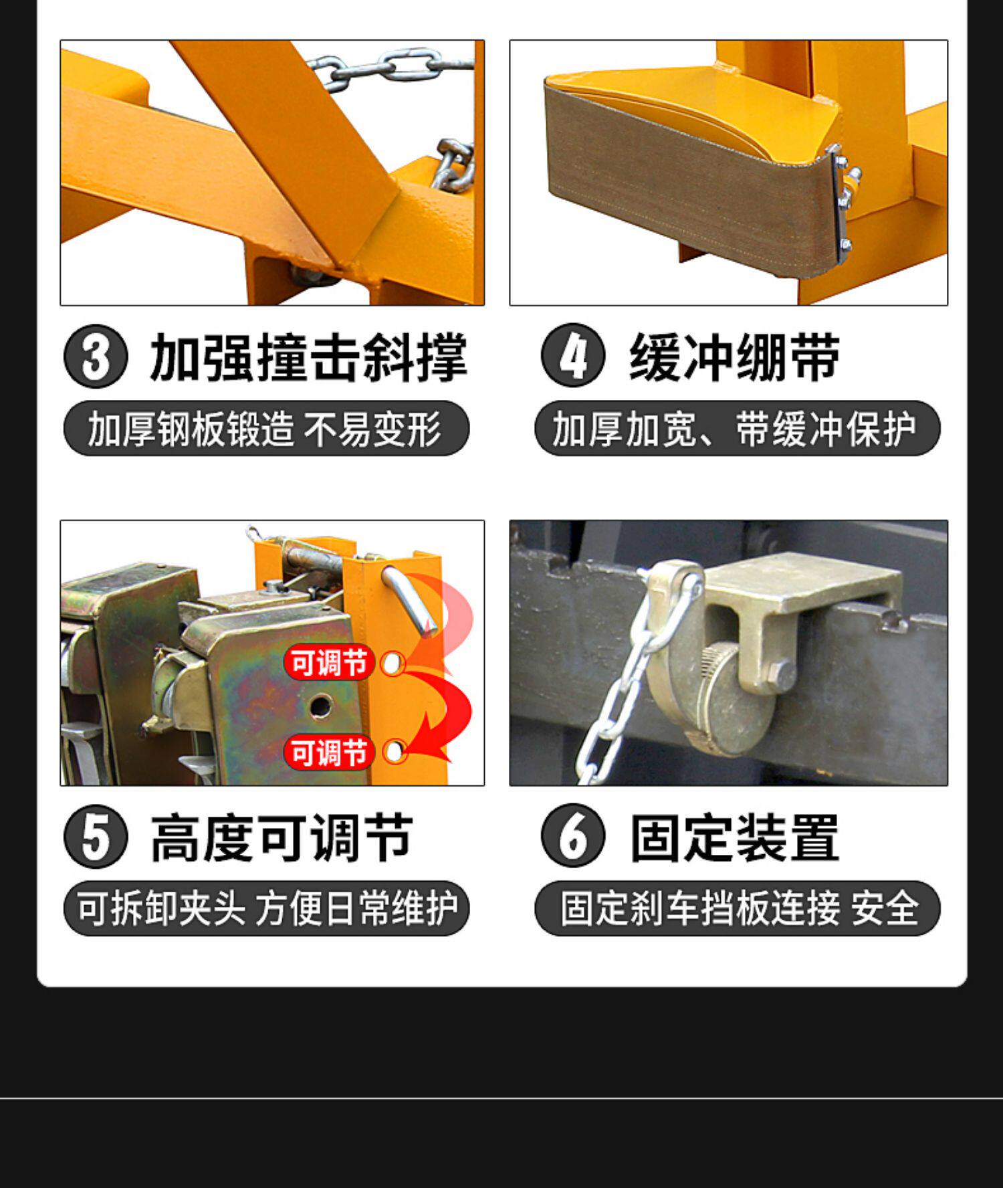 ③ 加强撞击斜撑

加厚钢板锻造 不易变形

④ 缓冲绷带

加厚加宽、带缓冲保护

可调节

可调节

⑤ 高度可调节

可拆卸夹头 方便日常维护

⑥ 固定装置

固定刹车挡板连接 安全