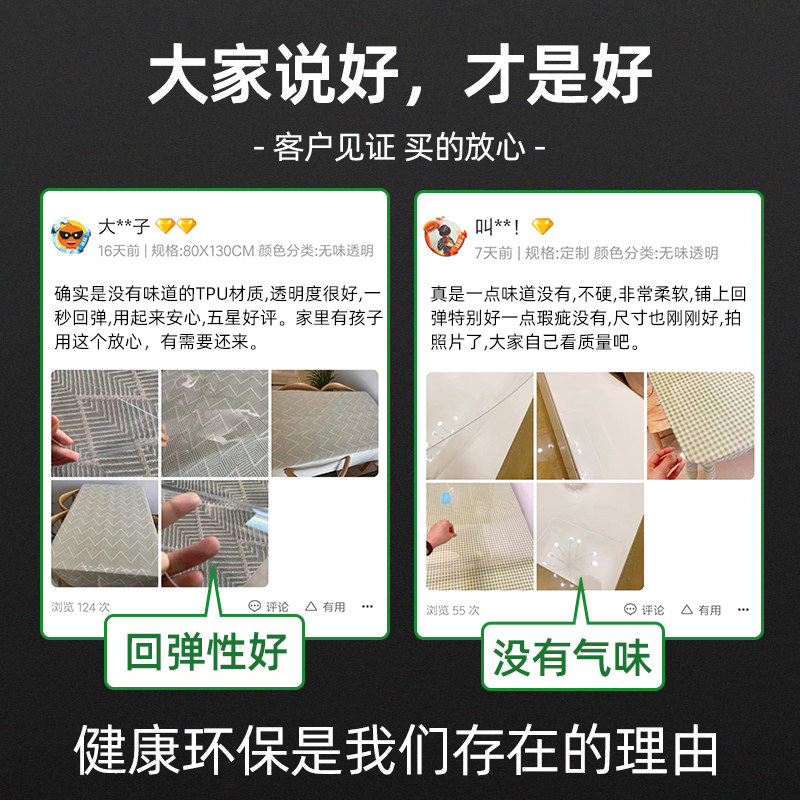 大家说好，才是好

- 客户见证 买的放心 -

大**子
16天前 | 规格:80X130CM 颜色分类:无味透明

确实是没有味道的TPU材质,透明度很好,一秒回弹,用起来安心,五星好评。家里有孩子用这个放心，有需要还来。

浏览 124 次 评论 有用 ···

回弹性好

叫**!
7天前 | 规格:定制 颜色分类:无味透明

真是一点味道没有,不硬,非常柔软,铺上回弹特别好一点瑕疵没有,尺寸也刚刚好,拍照片了,大家自己看质量吧。

浏览 55 次 评论 有用 ···

没有气味

健康环保是我们存在的理由