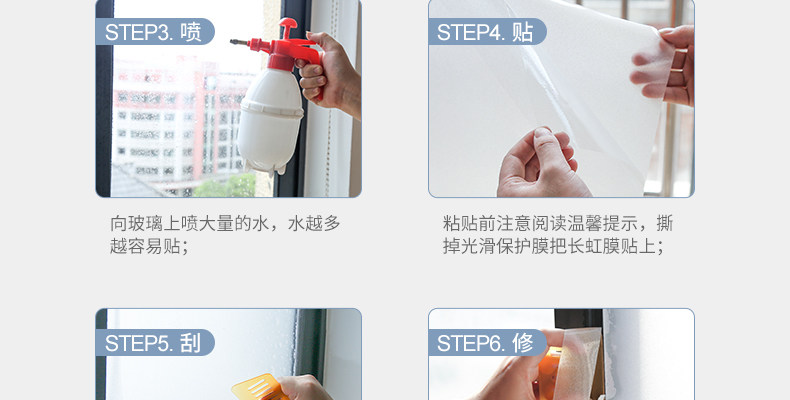 STEP3. 喷

向玻璃上喷大量的水，水越多越容易贴；

STEP4. 贴

粘贴前注意阅读温馨提示，撕掉光滑保护膜把长虹膜贴上；

STEP5. 刮

STEP6. 修