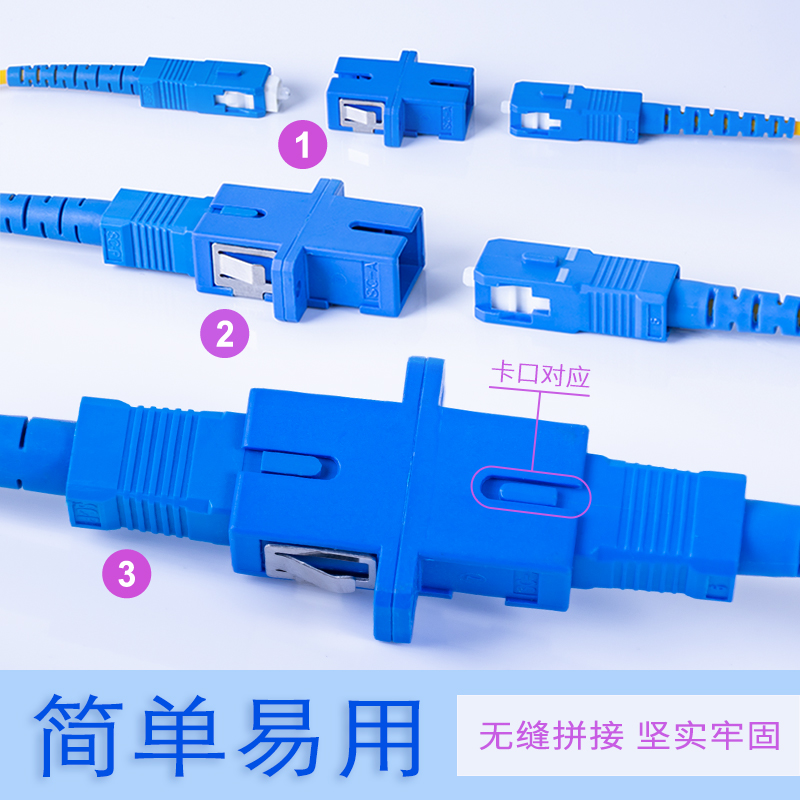 1

2

卡口对应

3

简单易用

无缝拼接 坚实牢固