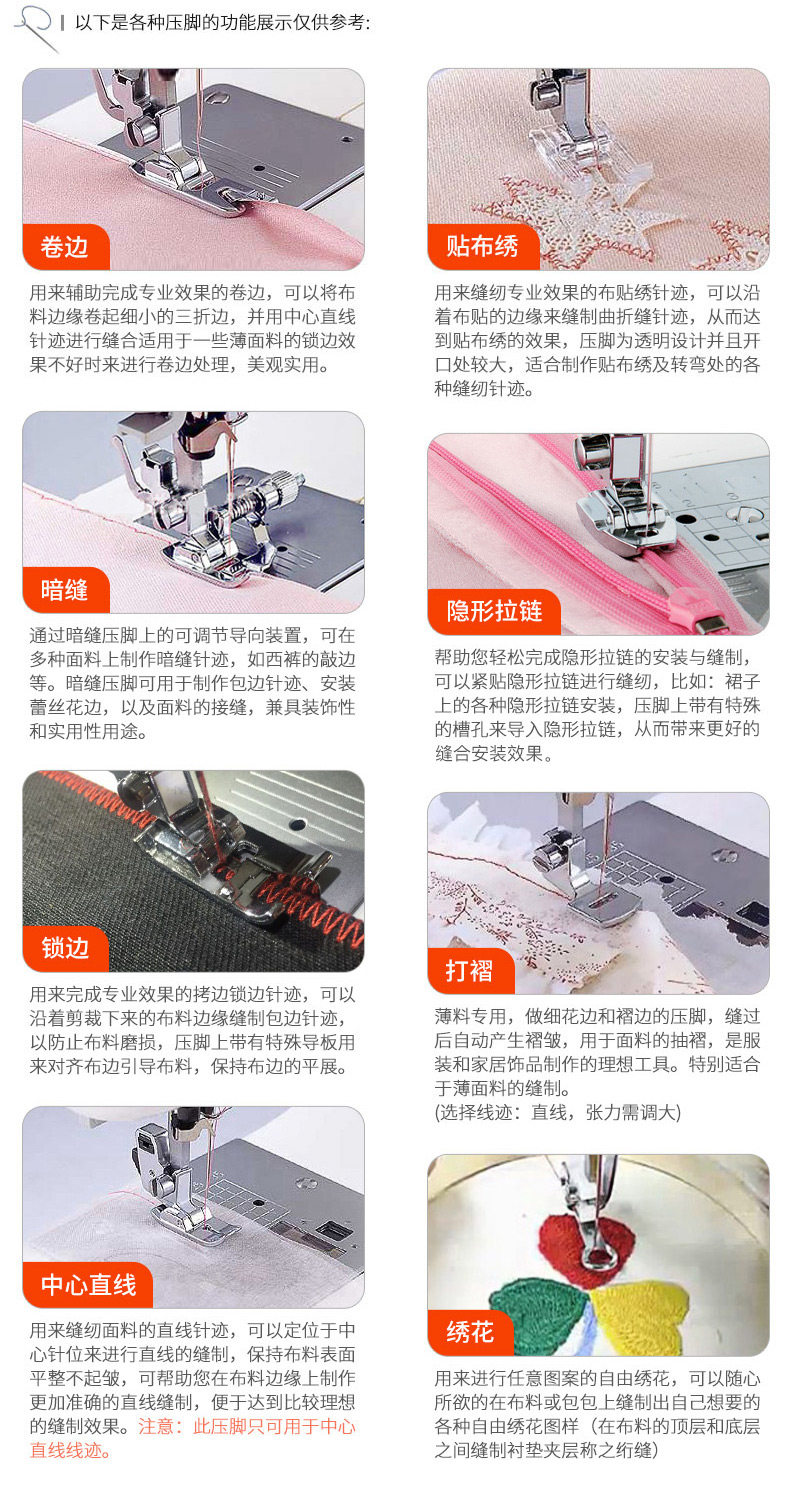 以下是各种压脚的功能展示仅供参考:

卷边

用来辅助完成专业效果的卷边，可以将布料边缘卷起细小的三折边，并用中心直线针迹进行缝合适用于一些薄面料的锁边效果不好时来进行卷边处理，美观实用。

暗缝

通过暗缝压脚上的可调节导向装置，可在多种面料上制作暗缝针迹，如西裤的敲边等。暗缝压脚可用于制作包边针迹、安装蕾丝花边，以及面料的接缝，兼具装饰性和实用性用途。

锁边

用来完成专业效果的拷边锁边针迹，可以沿着剪裁下来的布料边缘缝制包边针迹，以防止布料磨损，压脚上带有特殊导板用来对齐布边引导布料，保持布边的平展。

中心直线

用来缝纫面料的直线针迹，可以定位于中心针位来进行直线的缝制，保持布料表面平整不起皱，可帮助您在布料边缘上制作更加准确的直线缝制，便于达到比较理想的缝制效果。注意：此压脚只可用于中心直线线迹。

贴布绣

用来缝纫专业效果的布贴绣针迹，可以沿着布贴的边缘来缝制曲折缝针迹，从而达到贴布绣的效果，压脚为透明设计并且开口处较大，适合制作贴布绣及转弯处的各种缝纫针迹。

隐形拉链

帮助您轻松完成隐形拉链的安装与缝制，可以紧贴隐形拉链进行缝纫，比如：裙子上的各种隐形拉链安装，压脚上带有特殊的槽孔来导入隐形拉链，从而带来更好的缝合安装效果。

打褶

薄料专用，做细花边和褶边的压脚，缝过后自动产生褶皱，用于面料的抽褶，是服装和家居饰品制作的理想工具。特别适合于薄面料的缝制。
(选择线迹：直线，张力需调大)

绣花

用来进行任意图案的自由绣花，可以随心所欲的在布料或包包上缝制出自己想要的各种自由绣花图样（在布料的顶层和底层之间缝制衬垫夹层称之绗缝）