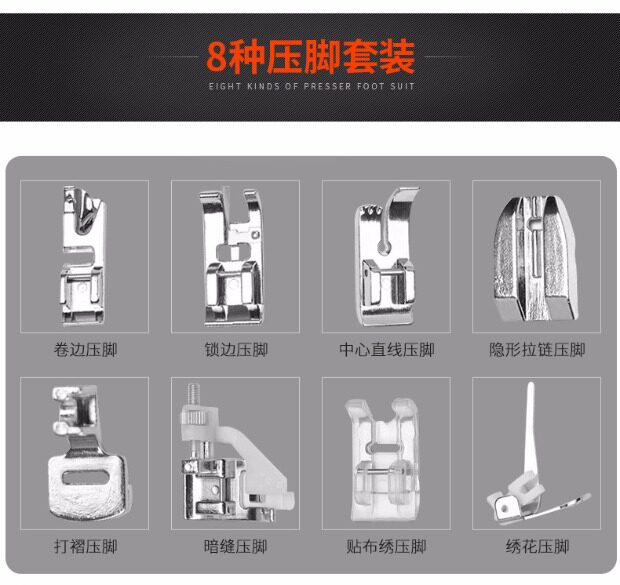 8种压脚套装
EIGHT KINDS OF PRESSER FOOT SUIT

卷边压脚
锁边压脚
中心直线压脚
隐形拉链压脚

打褶压脚
暗缝压脚
贴布绣压脚
绣花压脚