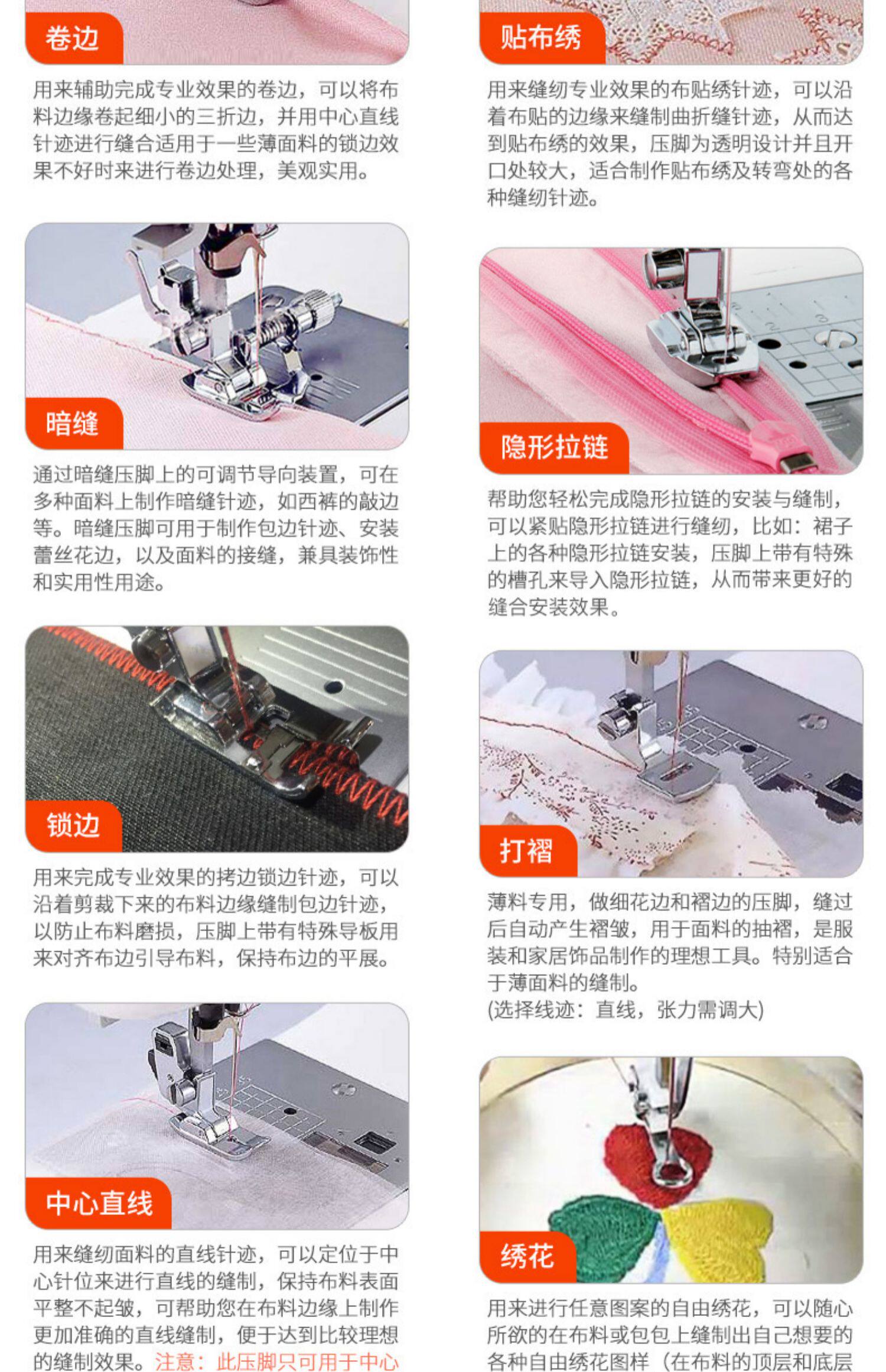 卷边

用来辅助完成专业效果的卷边，可以将布料边缘卷起细小的三折边，并用中心直线针迹进行缝合适用于一些薄面料的锁边效果不好时来进行卷边处理，美观实用。

暗缝

通过暗缝压脚上的可调节导向装置，可在多种面料上制作暗缝针迹，如西裤的敲边等。暗缝压脚可用于制作包边针迹、安装蕾丝花边，以及面料的接缝，兼具装饰性和实用性用途。

锁边

用来完成专业效果的拷边锁边针迹，可以沿着剪裁下来的布料边缘缝制包边针迹，以防止布料磨损，压脚上带有特殊导板用来对齐布边引导布料，保持布边的平展。

中心直线

用来缝纫面料的直线针迹，可以定位于中心针位来进行直线的缝制，保持布料表面平整不起皱，可帮助您在布料边缘上制作更加准确的直线缝制，便于达到比较理想的缝制效果。注意：此压脚只可用于中心

贴布绣

用来缝纫专业效果的布贴绣针迹，可以沿着布贴的边缘来缝制曲折缝针迹，从而达到贴布绣的效果，压脚为透明设计并且开口处较大，适合制作贴布绣及转弯处的各种缝纫针迹。

隐形拉链

帮助您轻松完成隐形拉链的安装与缝制，可以紧贴隐形拉链进行缝纫，比如：裙子上的各种隐形拉链安装，压脚上带有特殊的槽孔来导入隐形拉链，从而带来更好的缝合安装效果。

打褶

薄料专用，做细花边和褶边的压脚，缝过后自动产生褶皱，用于面料的抽褶，是服装和家居饰品制作的理想工具。特别适合于薄面料的缝制。
(选择线迹：直线，张力需调大)

绣花

用来进行任意图案的自由绣花，可以随心所欲的在布料或包包上缝制出自己想要的各种自由绣花图样（在布料的顶层和底层