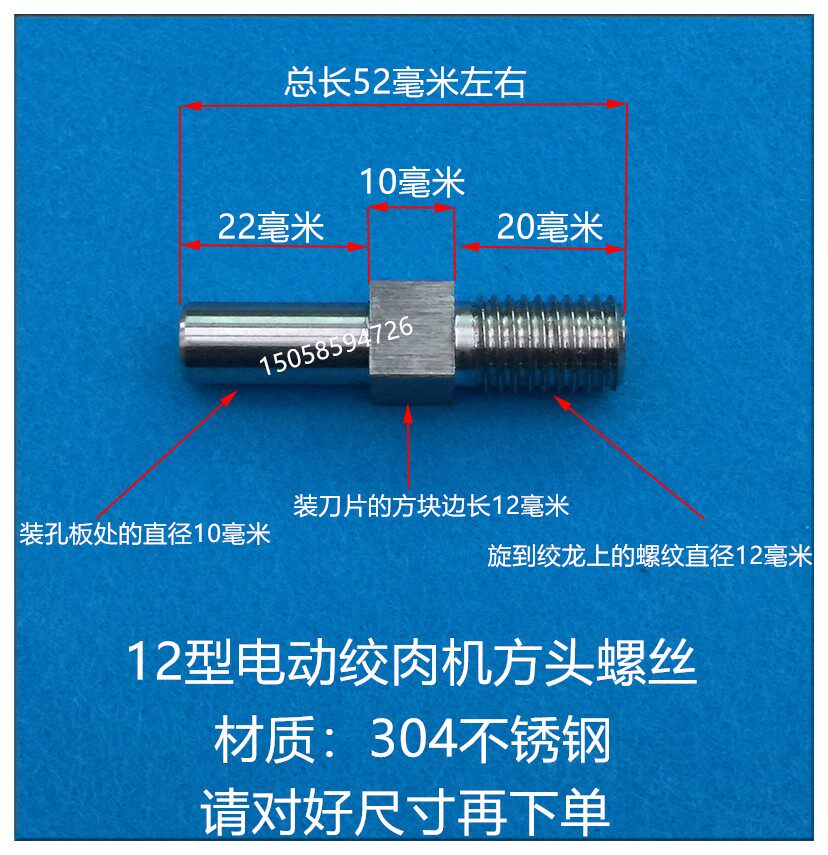 总长52毫米左右

10毫米

22毫米

20毫米

15058594726

装刀片的方块边长12毫米

装孔板处的直径10毫米

旋到绞龙上的螺纹直径12毫米

12型电动绞肉机方头螺丝

材质：304不锈钢

请对好尺寸再下单