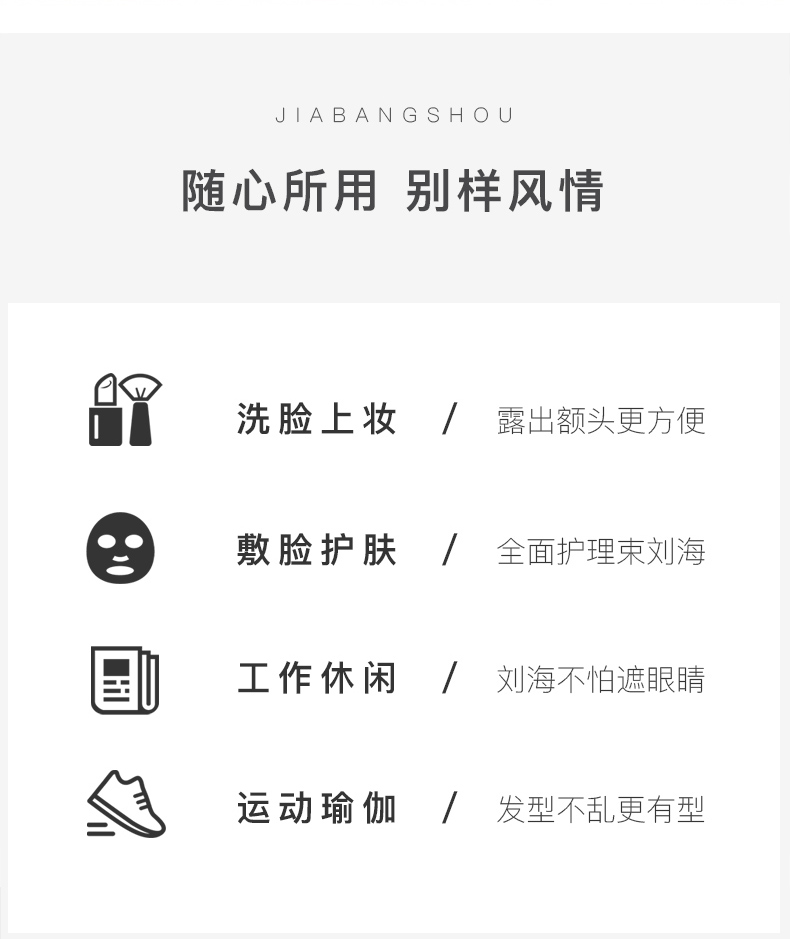 JIABANGSHOU

随心所用 别样风情

洗脸上妆 / 露出额头更方便

敷脸护肤 / 全面护理束刘海

工作休闲 / 刘海不怕遮眼睛

运动瑜伽 / 发型不乱更有型