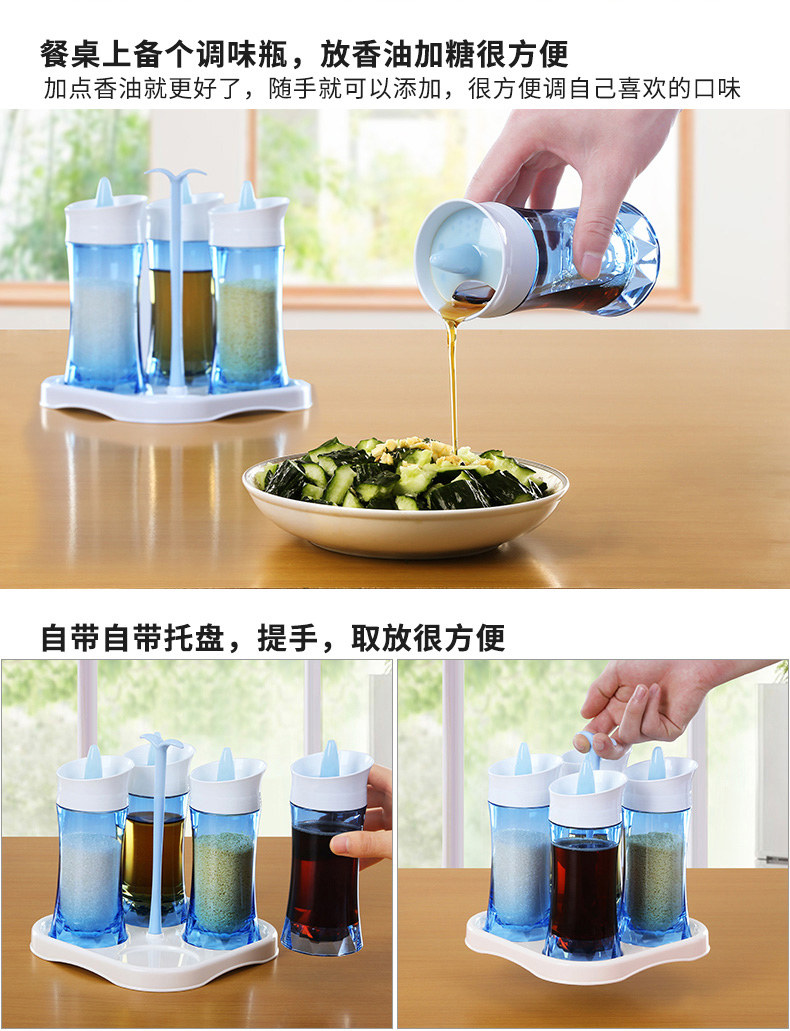 餐桌上备个调味瓶，放香油加糖很方便

加点香油就更好了，随手就可以添加，很方便调自己喜欢的口味

自带自带托盘，提手，取放很方便