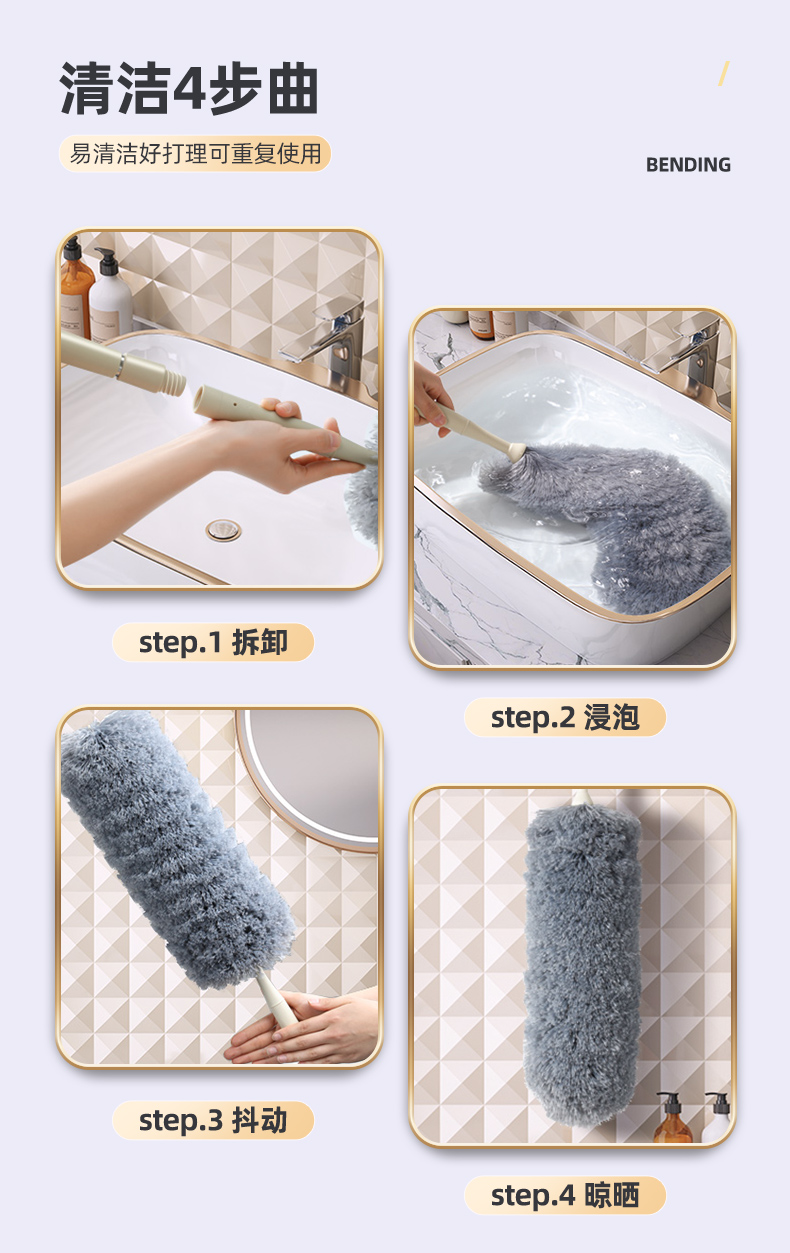 清洁4步曲

易清洁好打理可重复使用

BENDING

step.1 拆卸

step.2 浸泡

step.3 抖动

step.4 晾晒