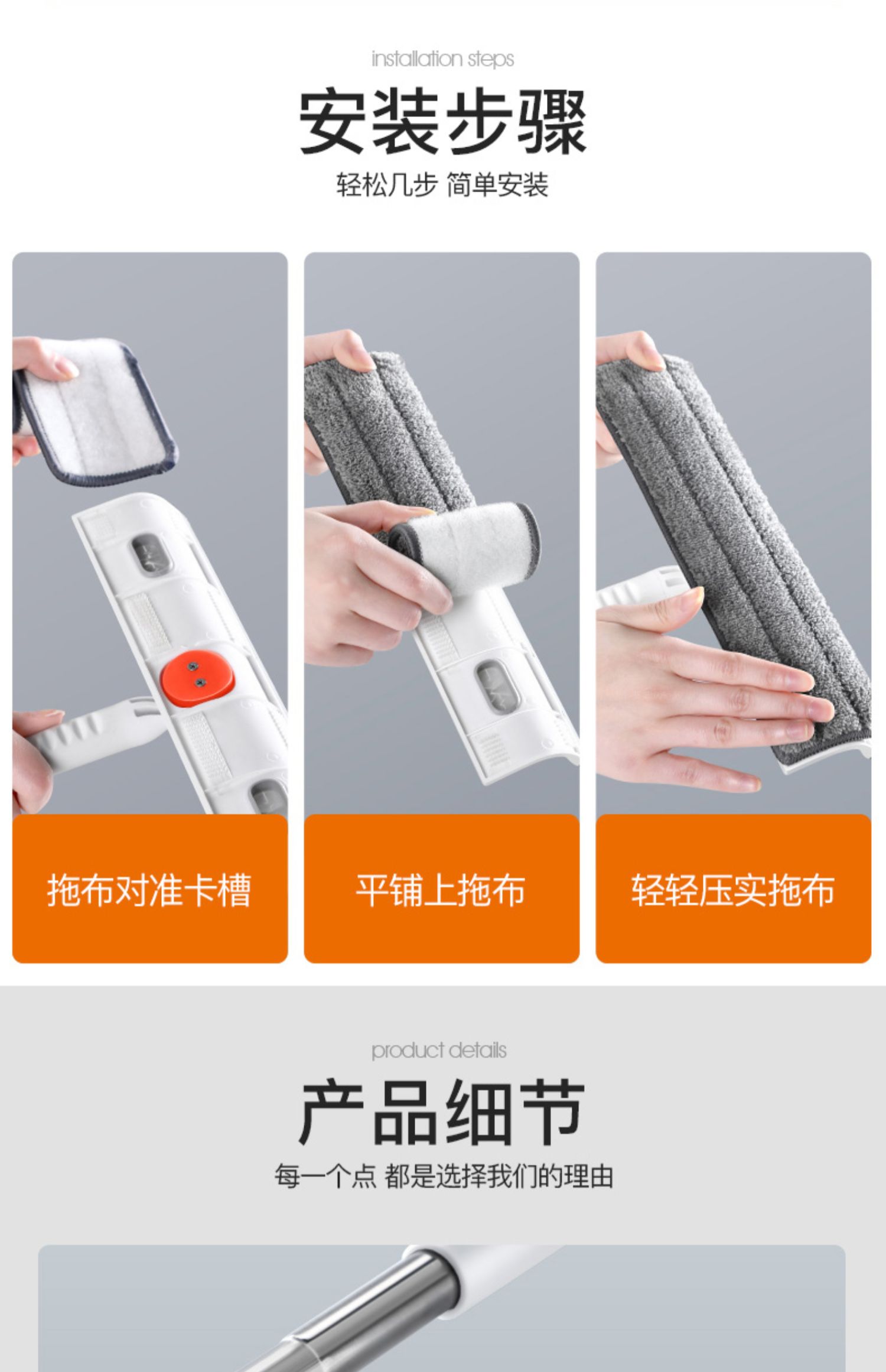 installation steps

安装步骤

轻松几步 简单安装

拖布对准卡槽

平铺上拖布

轻轻压实拖布

product details

产品细节

每一个点 都是选择我们的理由