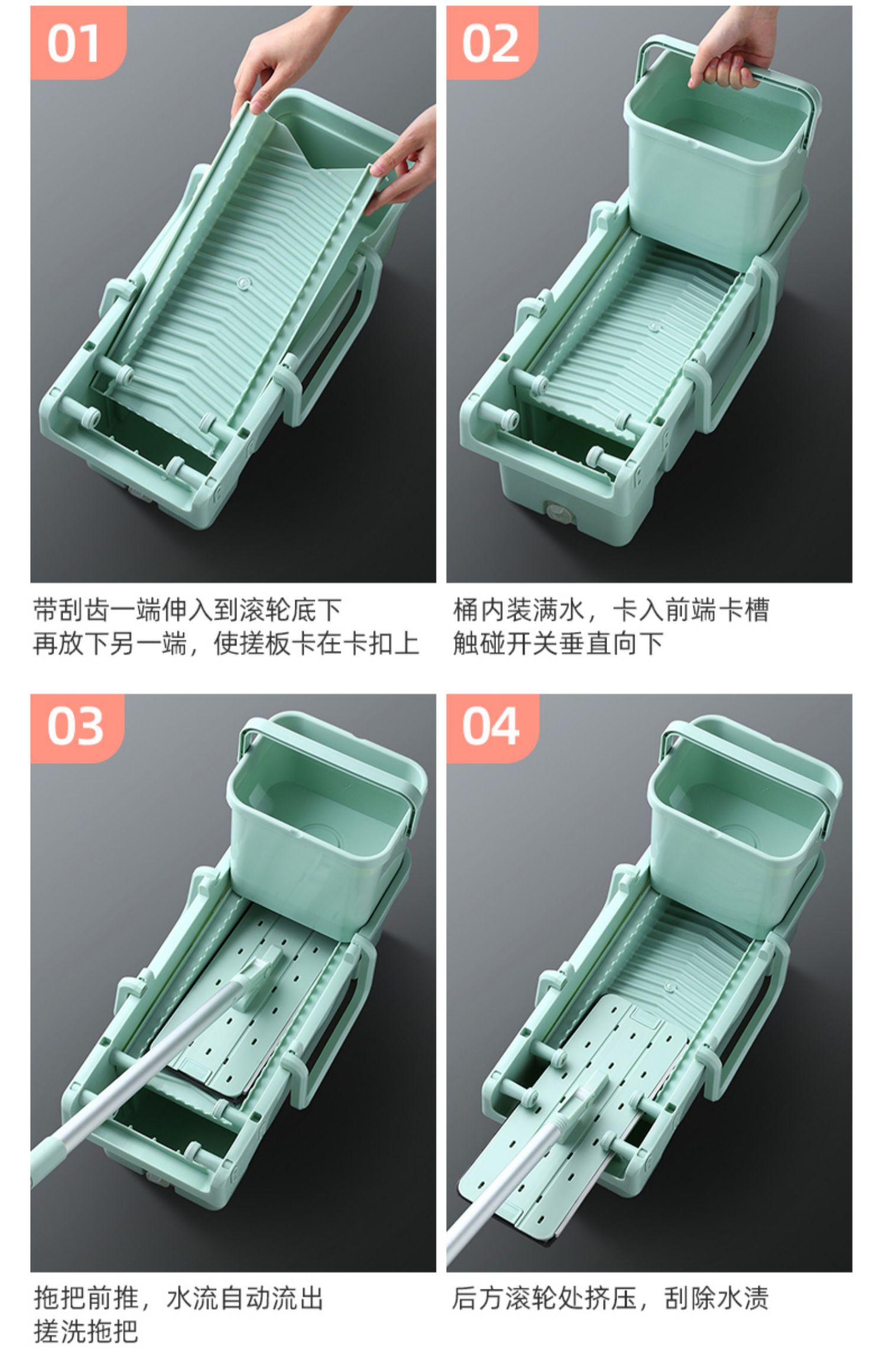 01

带刮齿一端伸入到滚轮底下
再放下另一端，使搓板卡在卡扣上

02

桶内装满水，卡入前端卡槽
触碰开关垂直向下

03

拖把前推，水流自动流出
搓洗拖把

04

后方滚轮处挤压，刮除水渍