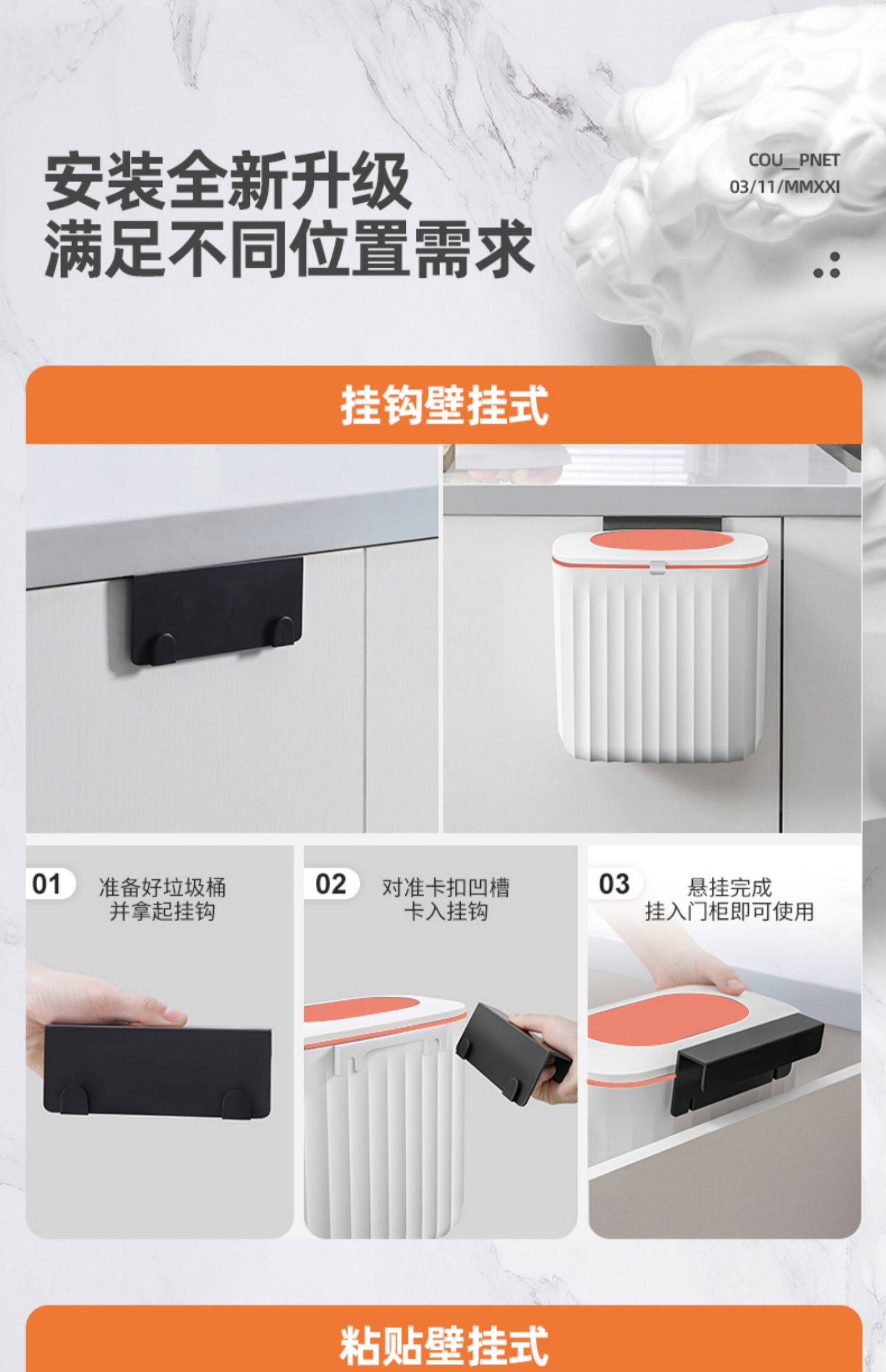 安装全新升级
满足不同位置需求

COU__PNET
03/11/MMXXI

挂钩壁挂式

01 准备好垃圾桶
并拿起挂钩

02 对准卡扣凹槽
卡入挂钩

03 悬挂完成
挂入门柜即可使用

粘贴壁挂式