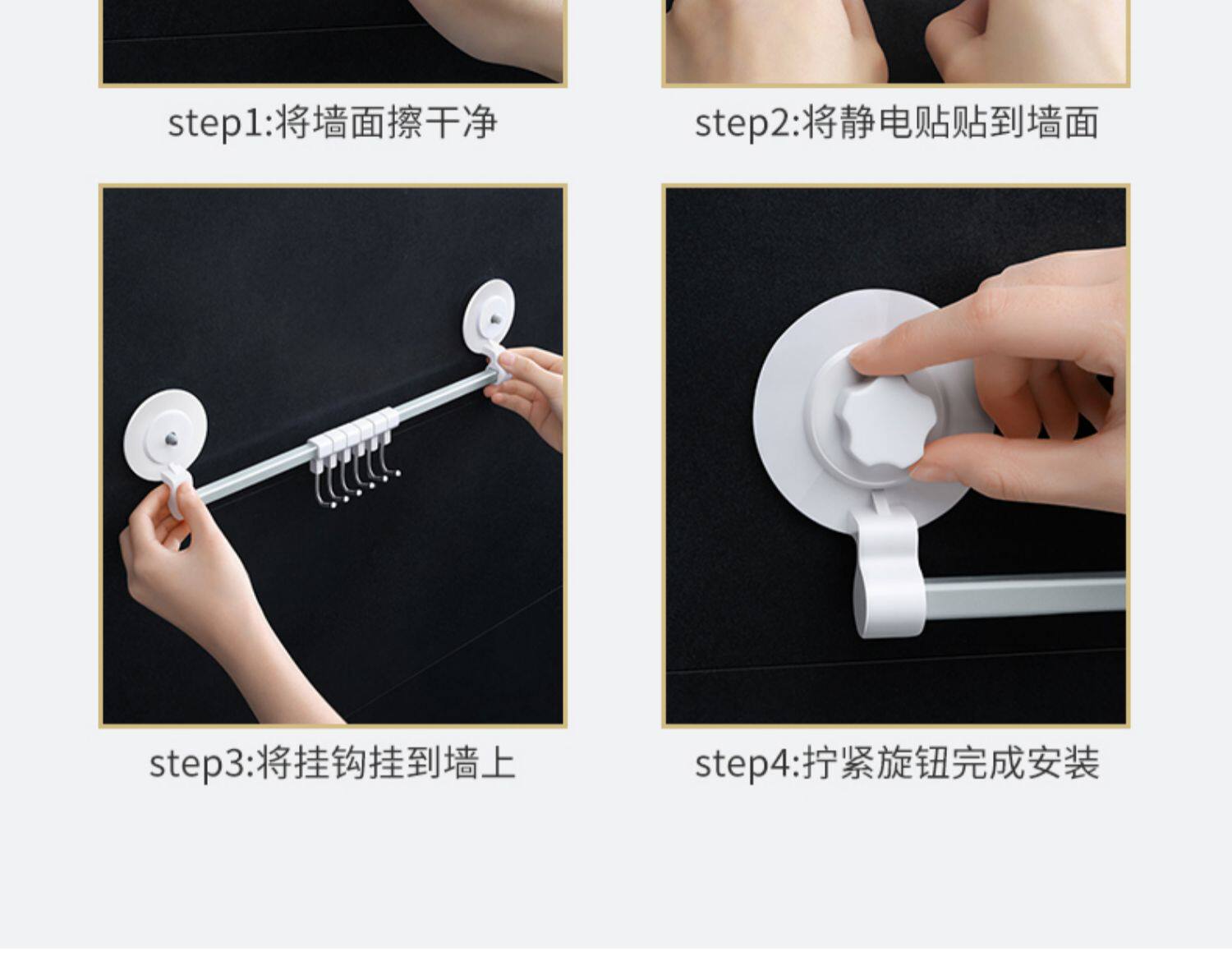 step1:将墙面擦干净

step2:将静电贴贴到墙面

step3:将挂钩挂到墙上

step4:拧紧旋钮完成安装