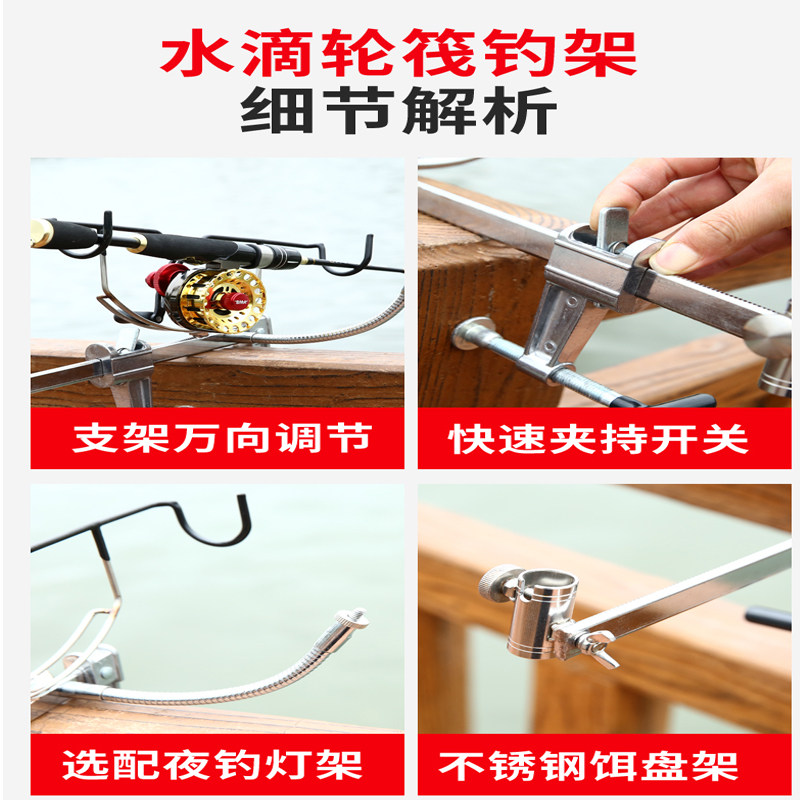 水滴轮筏钓架
细节解析

支架万向调节

快速夹持开关

选配夜钓灯架

不锈钢饵盘架