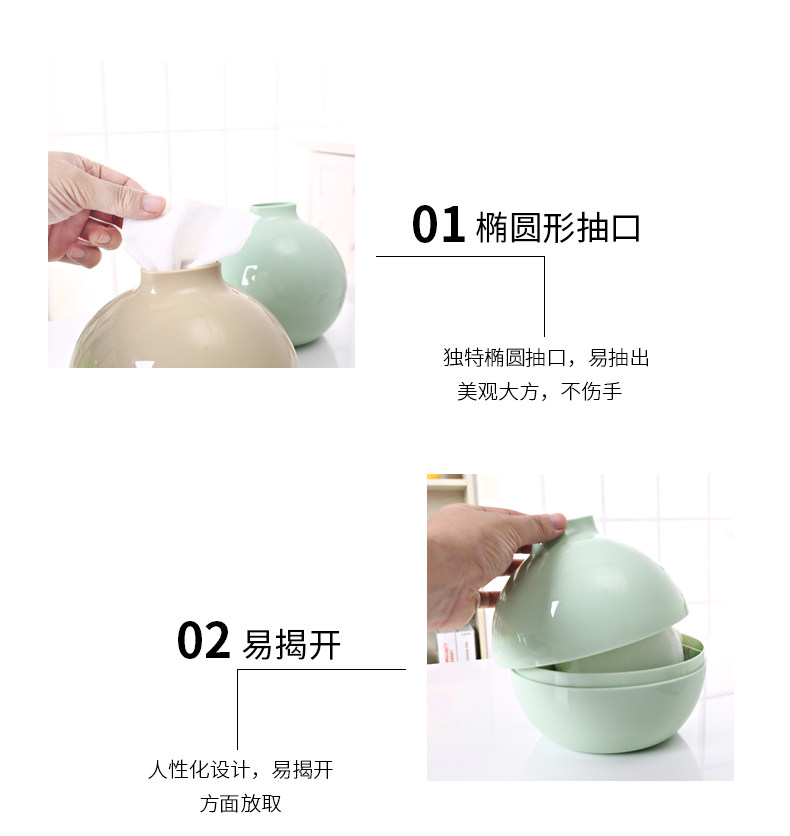 01 椭圆形抽口

独特椭圆抽口，易抽出
美观大方，不伤手

02 易揭开

人性化设计，易揭开
方面放取