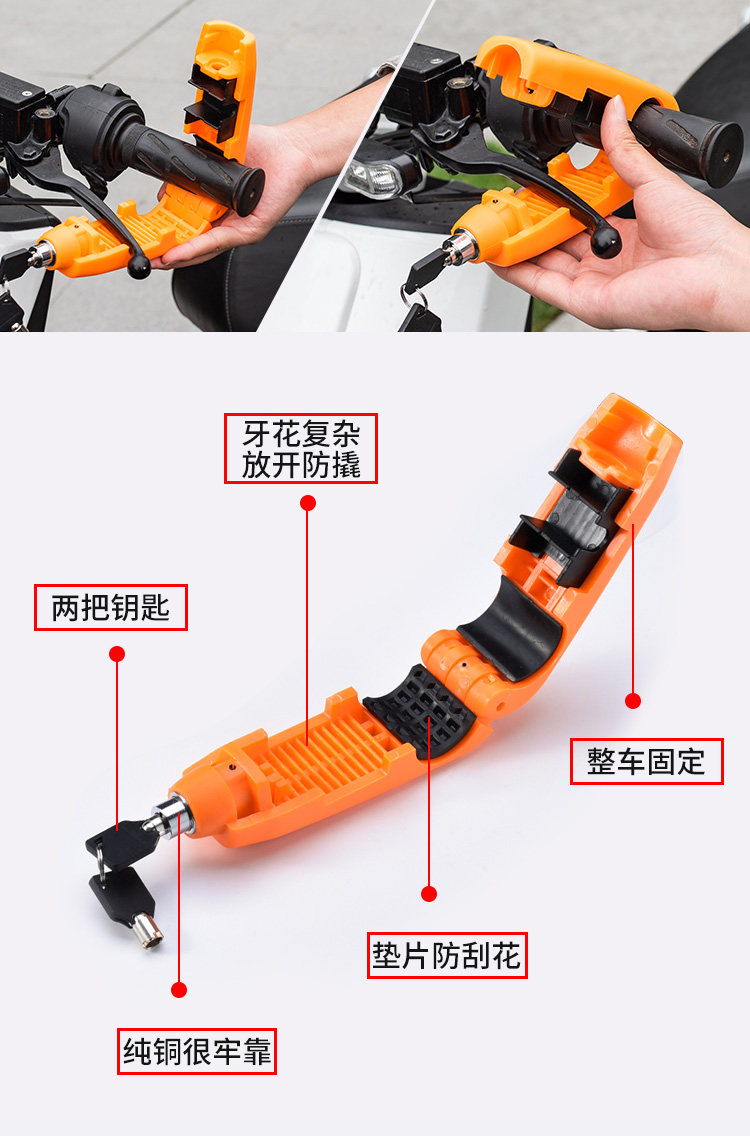 牙花复杂
放开防撬

两把钥匙

整车固定

垫片防刮花

纯铜很牢靠