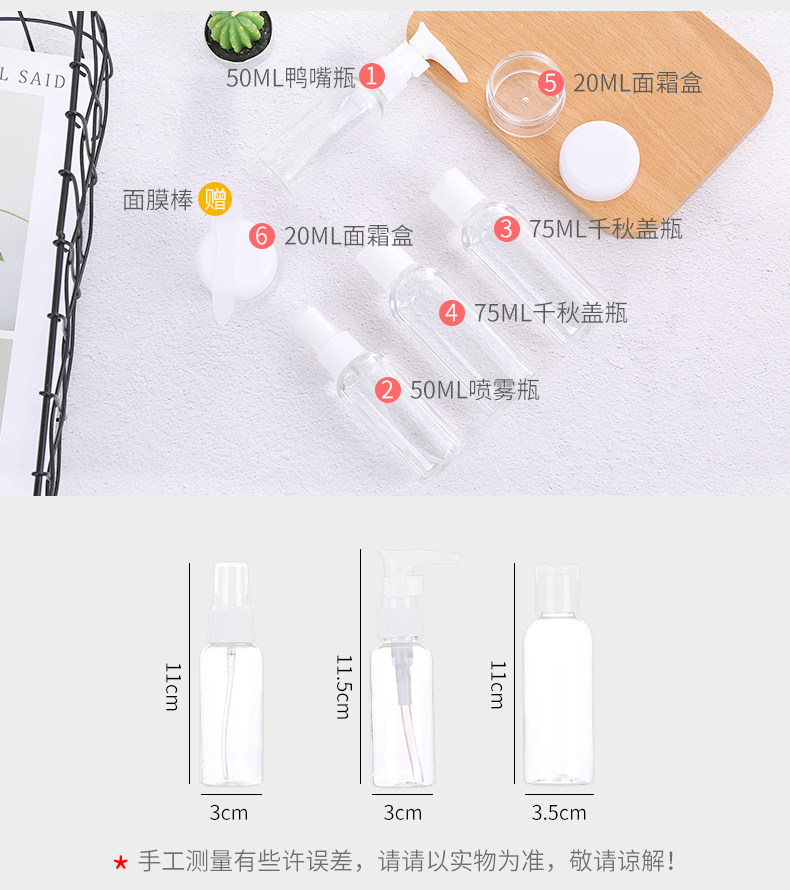 L SAID

50ML鸭嘴瓶 1

5 20ML面霜盒

面膜棒 赠

6 20ML面霜盒

3 75ML千秋盖瓶

4 75ML千秋盖瓶

2 50ML喷雾瓶

11cm

3cm

11.5cm

3cm

11cm

3.5cm

★ 手工测量有些许误差，请请以实物为准，敬请谅解！