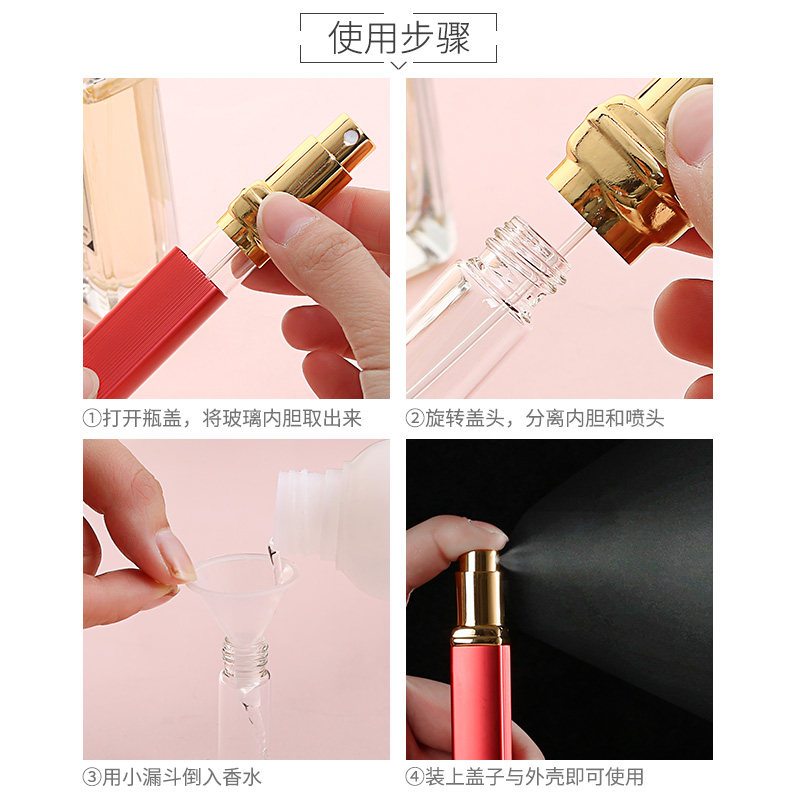 使用步骤

①打开瓶盖，将玻璃内胆取出来

②旋转盖头，分离内胆和喷头

③用小漏斗倒入香水

④装上盖子与外壳即可使用